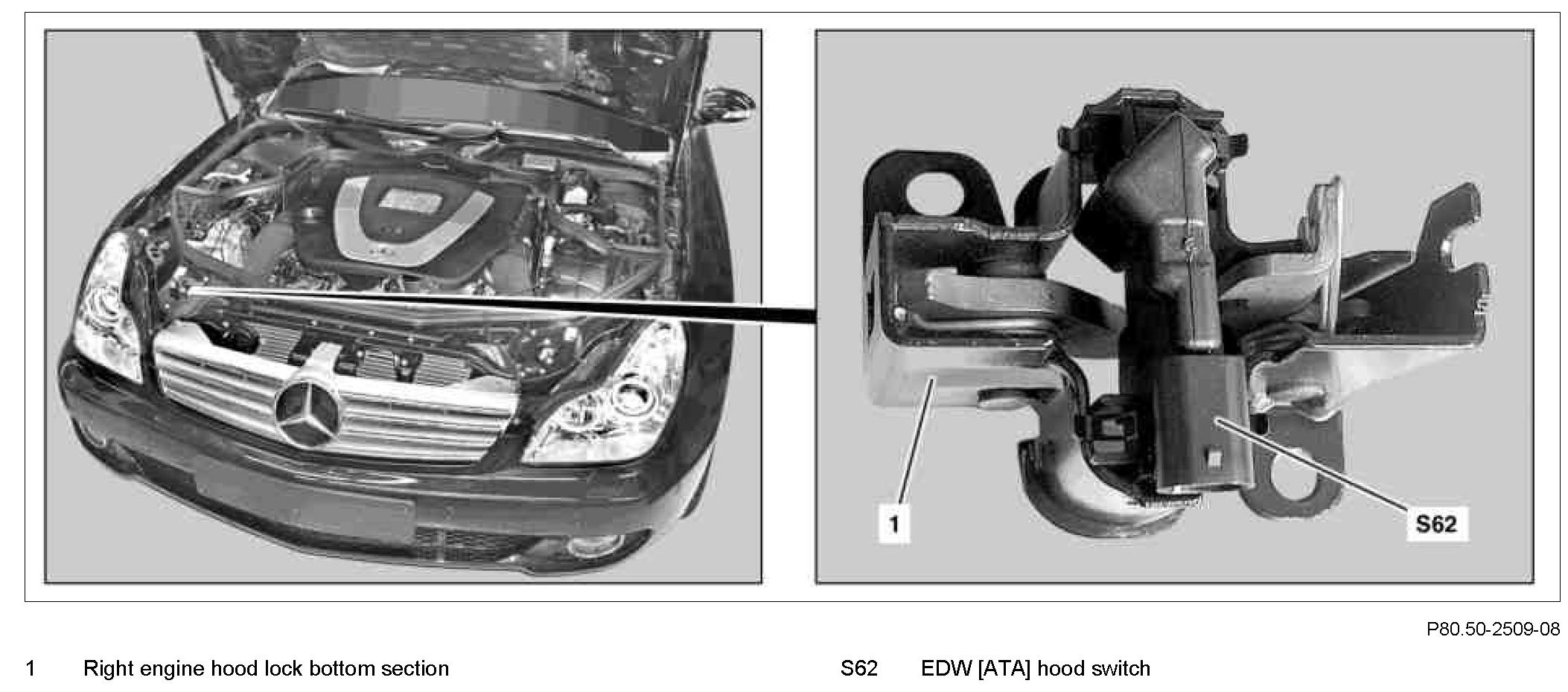 1

S62

P80.50-2509-08

1 Right engine hood lock bottom section

S62 EDW [ATA] hood switch