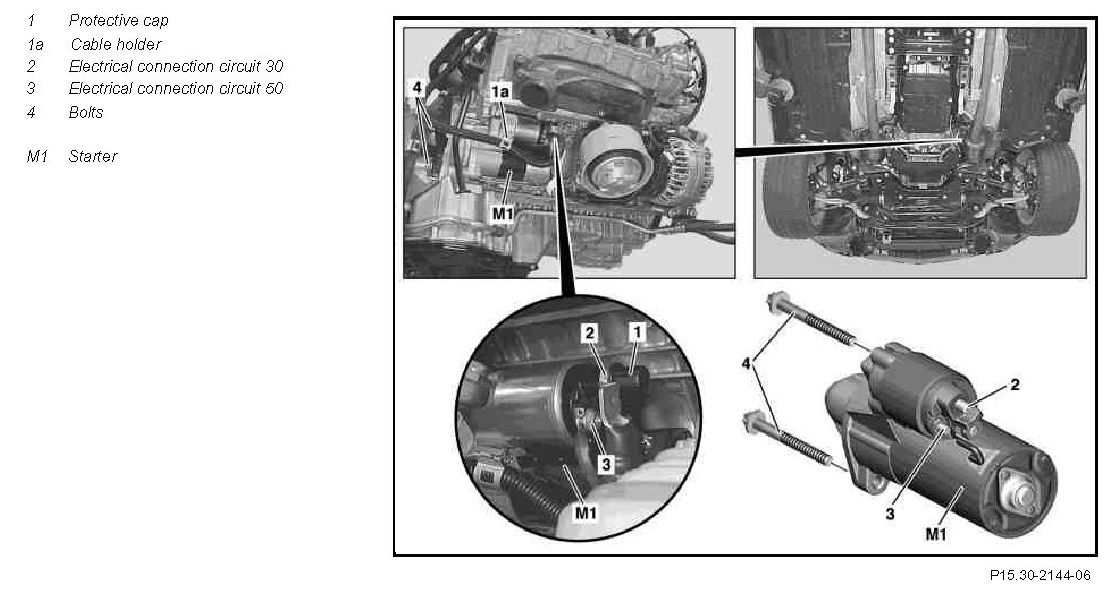 1 Protective cap
1a Cable holder
2 Electrical connection circuit 30
3 Electrical connection circuit 50
4 Bolts

M1 Starter

4
1a
M1
2
1
3
M1
4
2
3
M1

P15.30-2144-06