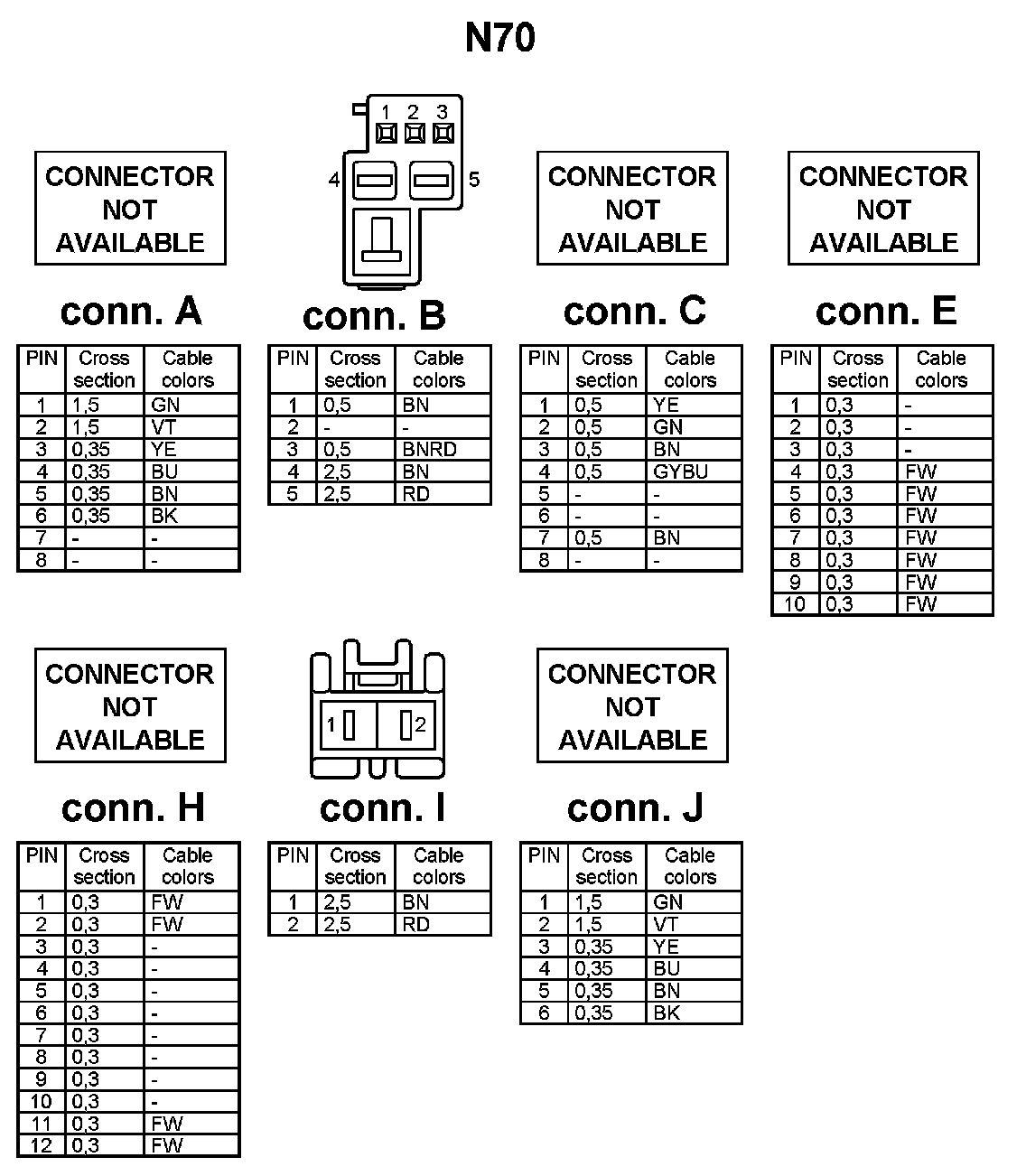 N70

CONNECTOR NOT AVAILABLE

conn. A

| PIN | Cross section | Cable colors |
|---|---|---|
| 1 | 1,5 | GN |
| 2 | 1,5 | VT |
| 3 | 0,35 | YE |
| 4 | 0,35 | BU |
| 5 | 0,35 | BN |
| 6 | 0,35 | BK |
| 7 | - | - |
| 8 | - | - |

1 2 3
4 5

conn. B

| PIN | Cross section | Cable colors |
|---|---|---|
| 1 | 0,5 | BN |
| 2 | - | - |
| 3 | 0,5 | BNRD |
| 4 | 2,5 | BN |
| 5 | 2,5 | RD |

CONNECTOR NOT AVAILABLE

conn. C

| PIN | Cross section | Cable colors |
|---|---|---|
| 1 | 0,5 | YE |
| 2 | 0,5 | GN |
| 3 | 0,5 | BN |
| 4 | 0,5 | GYBU |
| 5 | - | - |
| 6 | - | - |
| 7 | 0,5 | BN |
| 8 | - | - |

CONNECTOR NOT AVAILABLE

conn. E

| PIN | Cross section | Cable colors |
|---|---|---|
| 1 | 0,3 | - |
| 2 | 0,3 | - |
| 3 | 0,3 | - |
| 4 | 0,3 | FW |
| 5 | 0,3 | FW |
| 6 | 0,3 | FW |
| 7 | 0,3 | FW |
| 8 | 0,3 | FW |
| 9 | 0,3 | FW |
| 10 | 0,3 | FW |

CONNECTOR NOT AVAILABLE

conn. H

| PIN | Cross section | Cable colors |
|---|---|---|
| 1 | 0,3 | FW |
| 2 | 0,3 | FW |
| 3 | 0,3 | - |
| 4 | 0,3 | - |
| 5 | 0,3 | - |
| 6 | 0,3 | - |
| 7 | 0,3 | - |
| 8 | 0,3 | - |
| 9 | 0,3 | - |
| 10 | 0,3 | - |
| 11 | 0,3 | FW |
| 12 | 0,3 | FW |

1 2

conn. I

| PIN | Cross section | Cable colors |
|---|---|---|
| 1 | 2,5 | BN |
| 2 | 2,5 | RD |

CONNECTOR NOT AVAILABLE

conn. J

| PIN | Cross section | Cable colors |
|---|---|---|
| 1 | 1,5 | GN |
| 2 | 1,5 | VT |
| 3 | 0,35 | YE |
| 4 | 0,35 | BU |
| 5 | 0,35 | BN |
| 6 | 0,35 | BK |