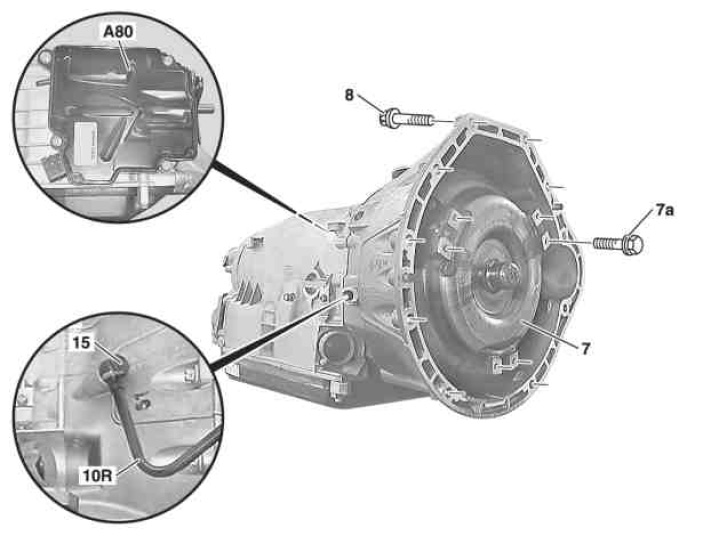 A80
8
7a
7
15
10R