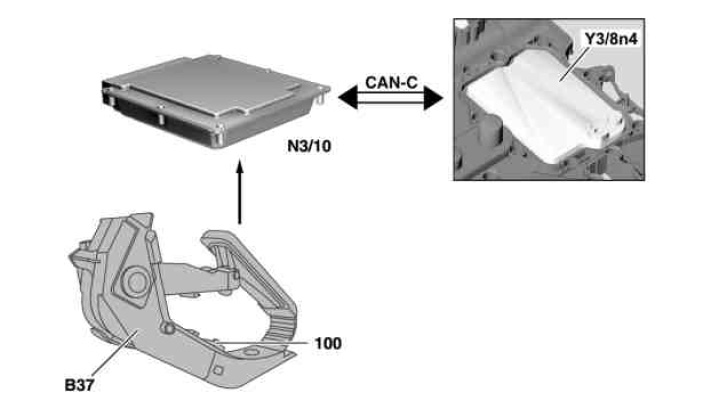 CAN-C
Y3/8n4
N3/10
100
B37