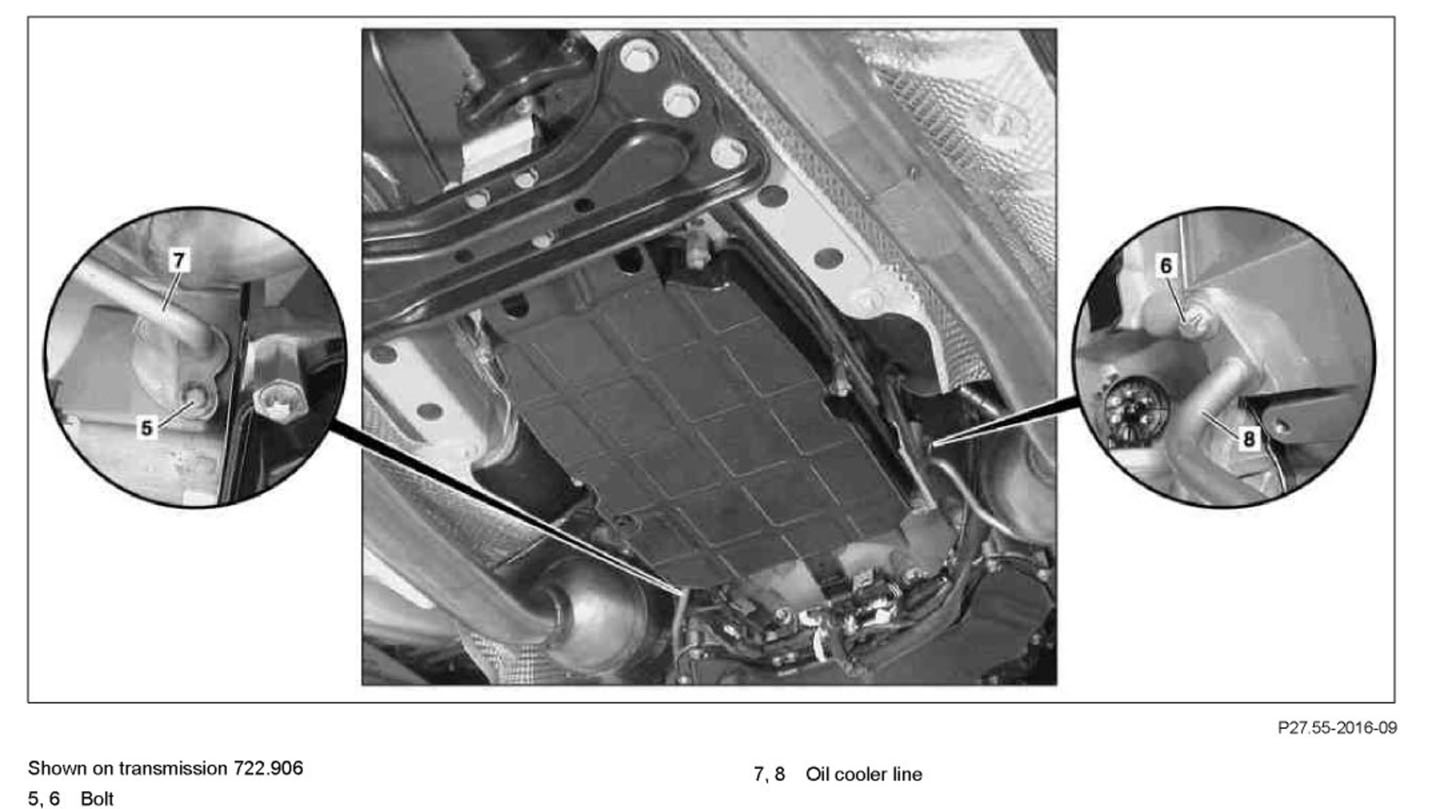 7

5

6

8

P27.55-2016-09

Shown on transmission 722.906
5, 6 Bolt

7, 8 Oil cooler line