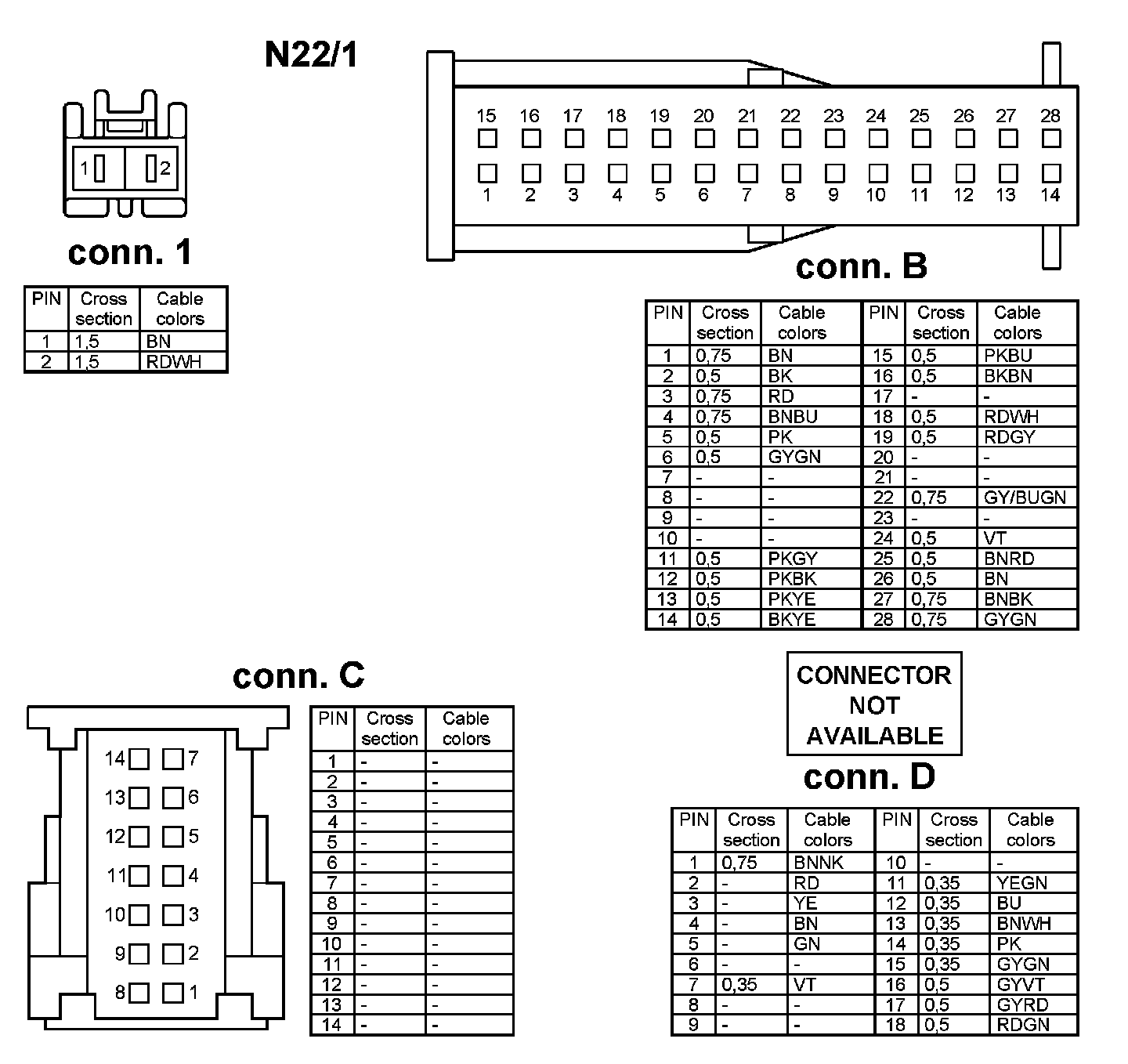 N22/1

1 2

conn. 1

| PIN | Cross section | Cable colors |
|---|---|---|
| 1 | 1,5 | BN |
| 2 | 1,5 | RDWH |

15 16 17 18 19 20 21 22 23 24 25 26 27 28
1 2 3 4 5 6 7 8 9 10 11 12 13 14

conn. B

| PIN | Cross section | Cable colors | PIN | Cross section | Cable colors |
|---|---|---|---|---|---|
| 1 | 0,75 | BN | 15 | 0,5 | PKBU |
| 2 | 0,5 | BK | 16 | 0,5 | BKBN |
| 3 | 0,75 | RD | 17 | - | - |
| 4 | 0,75 | BNBU | 18 | 0,5 | RDWH |
| 5 | 0,5 | PK | 19 | 0,5 | RDGY |
| 6 | 0,5 | GYGN | 20 | - | - |
| 7 | - | - | 21 | - | - |
| 8 | - | - | 22 | 0,75 | GY/BUGN |
| 9 | - | - | 23 | - | - |
| 10 | - | - | 24 | 0,5 | VT |
| 11 | 0,5 | PKGY | 25 | 0,5 | BNRD |
| 12 | 0,5 | PKBK | 26 | 0,5 | BN |
| 13 | 0,5 | PKYE | 27 | 0,75 | BNBK |
| 14 | 0,5 | BKYE | 28 | 0,75 | GYGN |

conn. C

14 7
13 6
12 5
11 4
10 3
9 2
8 1

| PIN | Cross section | Cable colors |
|---|---|---|
| 1 | - | - |
| 2 | - | - |
| 3 | - | - |
| 4 | - | - |
| 5 | - | - |
| 6 | - | - |
| 7 | - | - |
| 8 | - | - |
| 9 | - | - |
| 10 | - | - |
| 11 | - | - |
| 12 | - | - |
| 13 | - | - |
| 14 | - | - |

CONNECTOR NOT AVAILABLE

conn. D

| PIN | Cross section | Cable colors | PIN | Cross section | Cable colors |
|---|---|---|---|---|---|
| 1 | 0,75 | BNNK | 10 | - | - |
| 2 | - | RD | 11 | 0,35 | YEGN |
| 3 | - | YE | 12 | 0,35 | BU |
| 4 | - | BN | 13 | 0,35 | BNWH |
| 5 | - | GN | 14 | 0,35 | PK |
| 6 | - | - | 15 | 0,35 | GYGN |
| 7 | 0,35 | VT | 16 | 0,5 | GYVT |
| 8 | - | - | 17 | 0,5 | GYRD |
| 9 | - | - | 18 | 0,5 | RDGN |