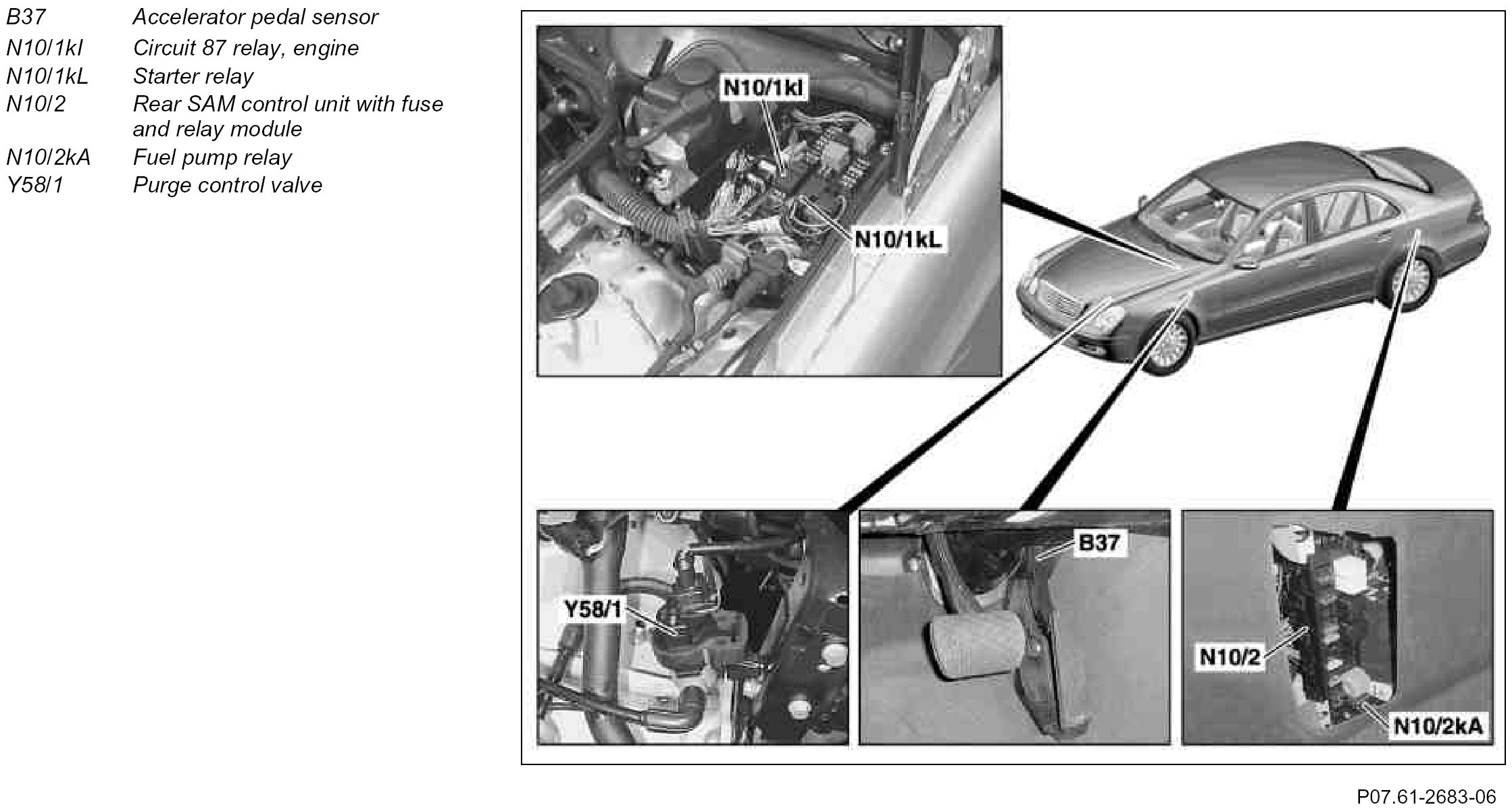 B37 Accelerator pedal sensor
N10/1kI Circuit 87 relay, engine
N10/1kL Starter relay
N10/2 Rear SAM control unit with fuse and relay module
N10/2kA Fuel pump relay
Y58/1 Purge control valve

N10/1kI
N10/1kL
Y58/1
B37
N10/2
N10/2kA

P07.61-2683-06