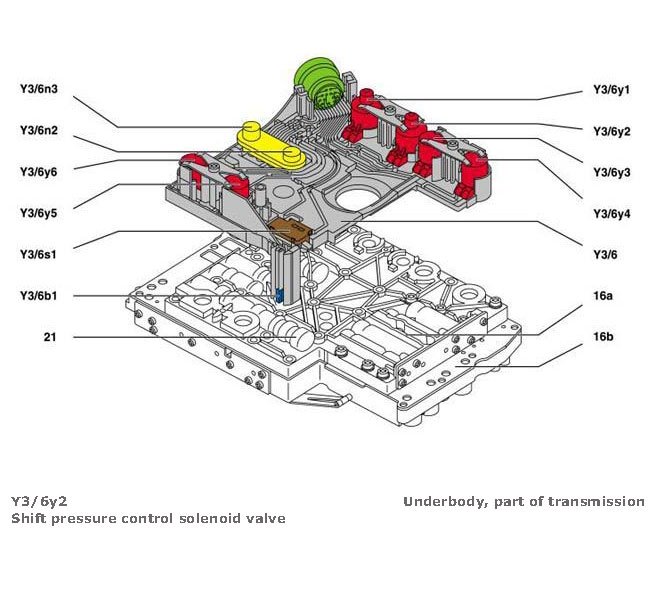 Y3/6n3
Y3/6n2
Y3/6y6
Y3/6y5
Y3/6s1
Y3/6b1
21

Y3/6y1
Y3/6y2
Y3/6y3
Y3/6y4
Y3/6
16a
16b

Y3/6y2
Shift pressure control solenoid valve

Underbody, part of transmission