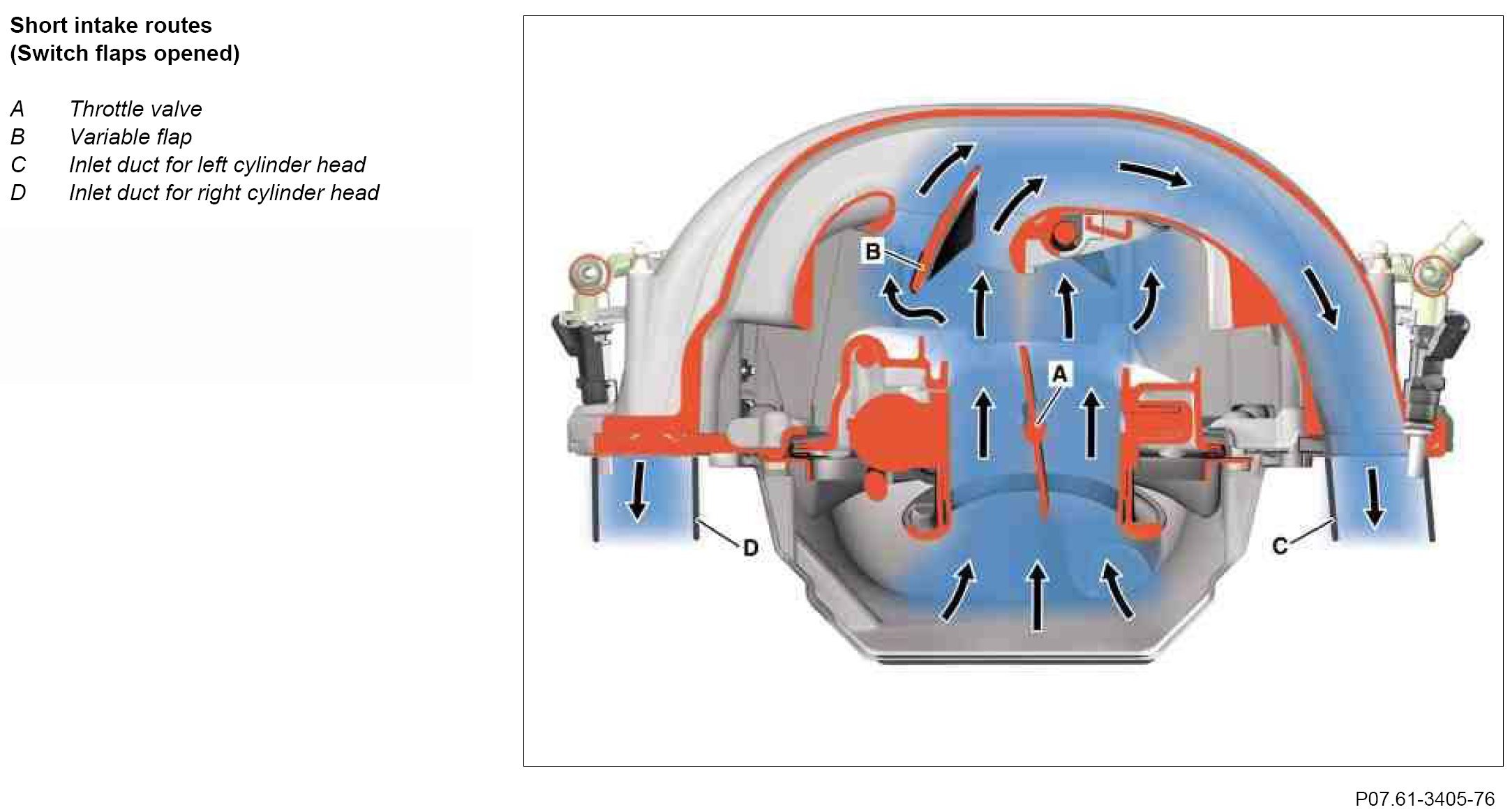 Short intake routes
(Switch flaps opened)

A Throttle valve
B Variable flap
C Inlet duct for left cylinder head
D Inlet duct for right cylinder head

B
A
D
C

P07.61-3405-76