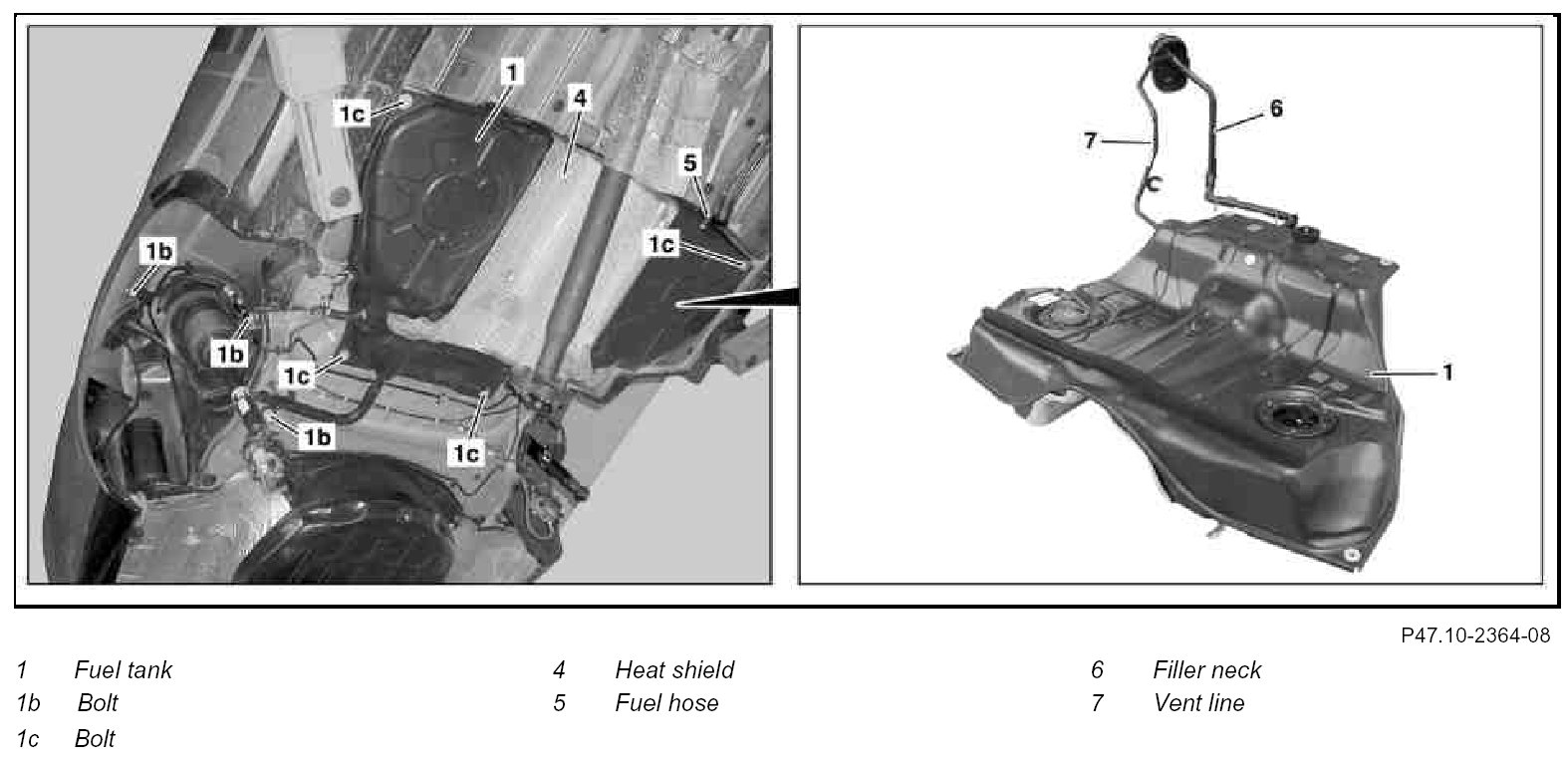 1c
1
4
5
1c
1b
1b
1c
1b
1c

7
6
1

P47.10-2364-08

1 Fuel tank
1b Bolt
1c Bolt

4 Heat shield
5 Fuel hose

6 Filler neck
7 Vent line