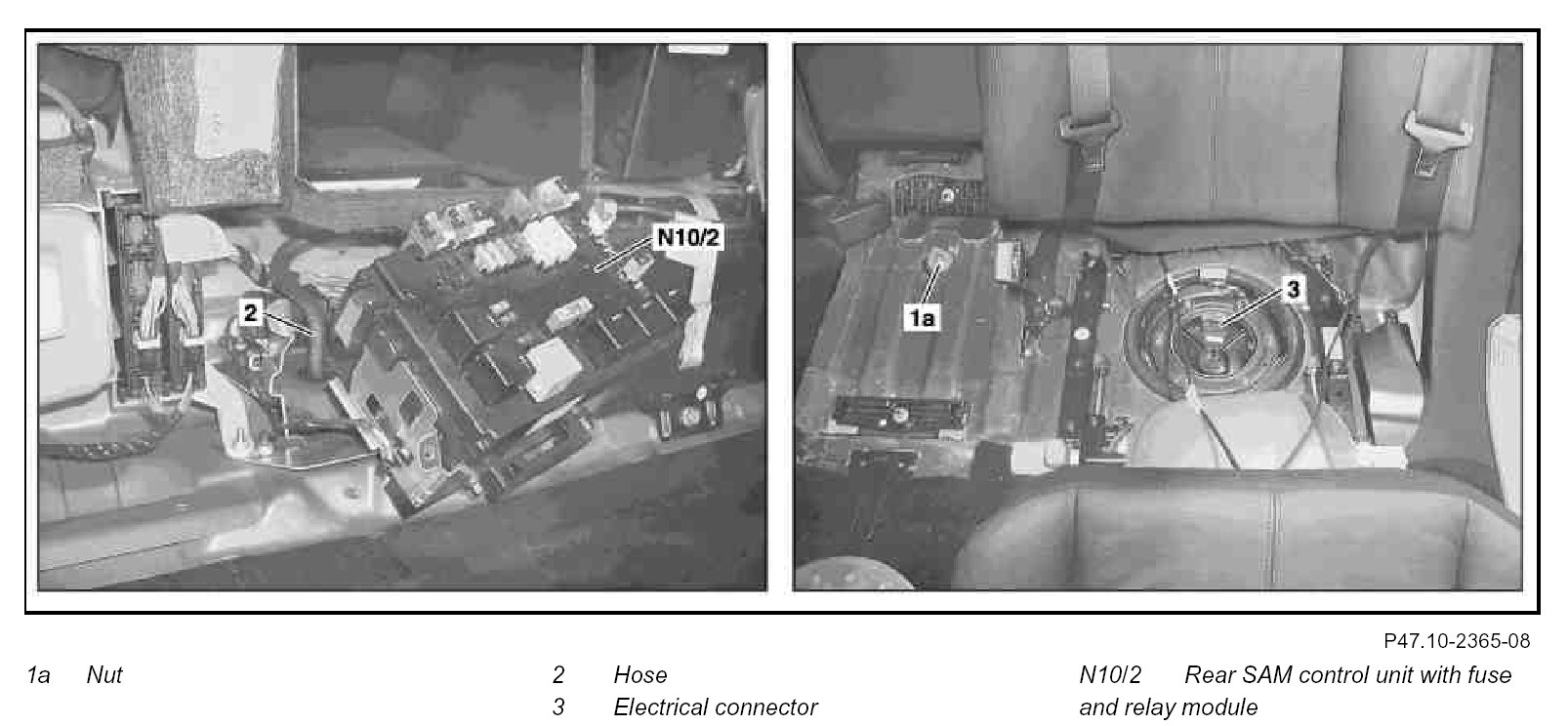 N10/2

2

1a

3

P47.10-2365-08

1a Nut

2 Hose

3 Electrical connector

N10/2 Rear SAM control unit with fuse and relay module