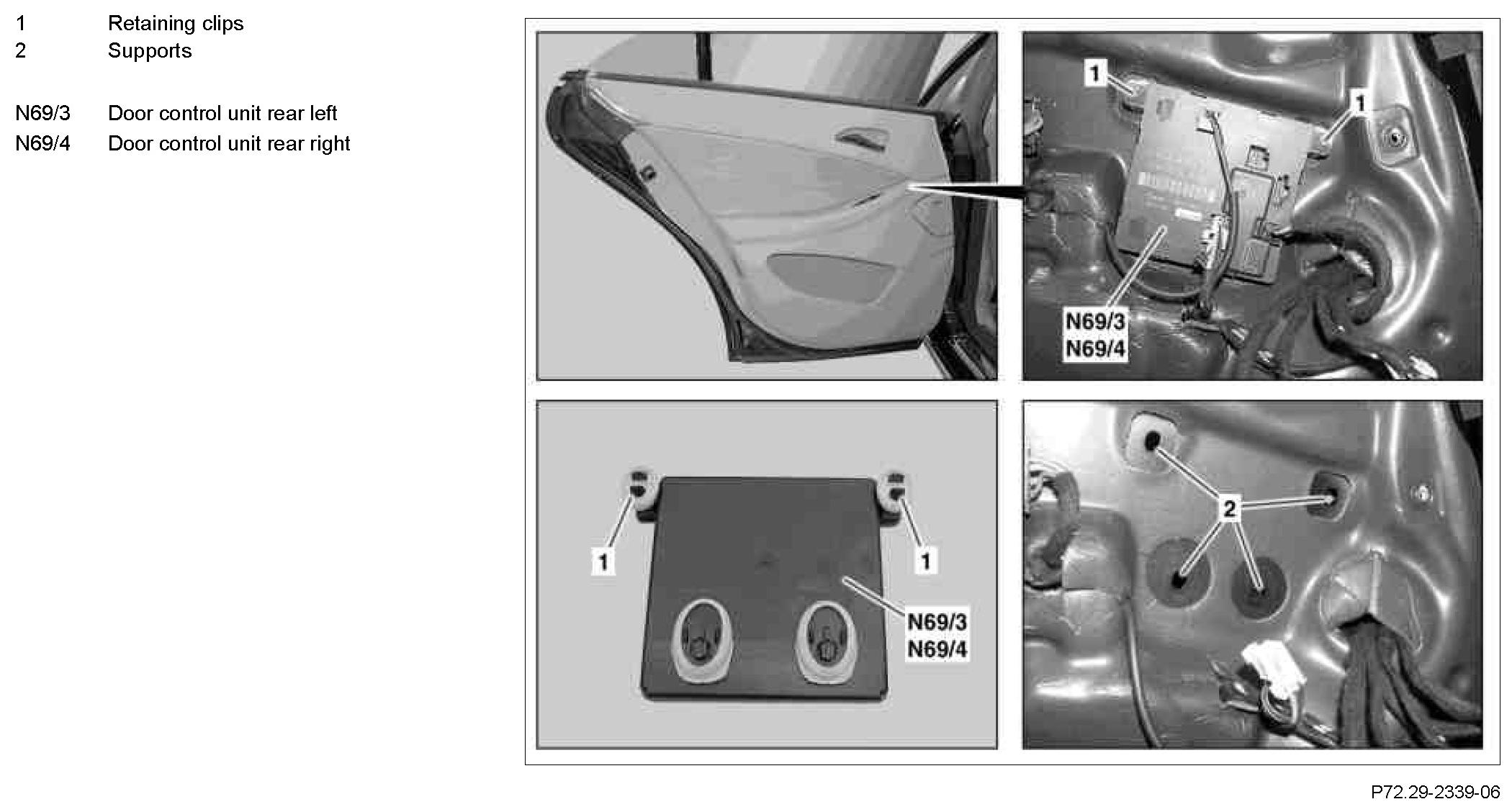 1 Retaining clips
2 Supports

N69/3 Door control unit rear left
N69/4 Door control unit rear right

1
1
N69/3
N69/4

1
1
N69/3
N69/4

2

P72.29-2339-06