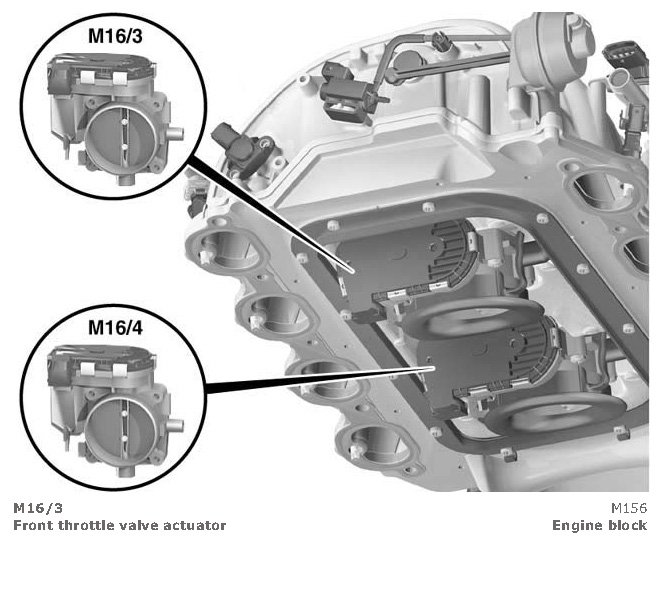 M16/3

M16/4

M16/3
Front throttle valve actuator

M156
Engine block