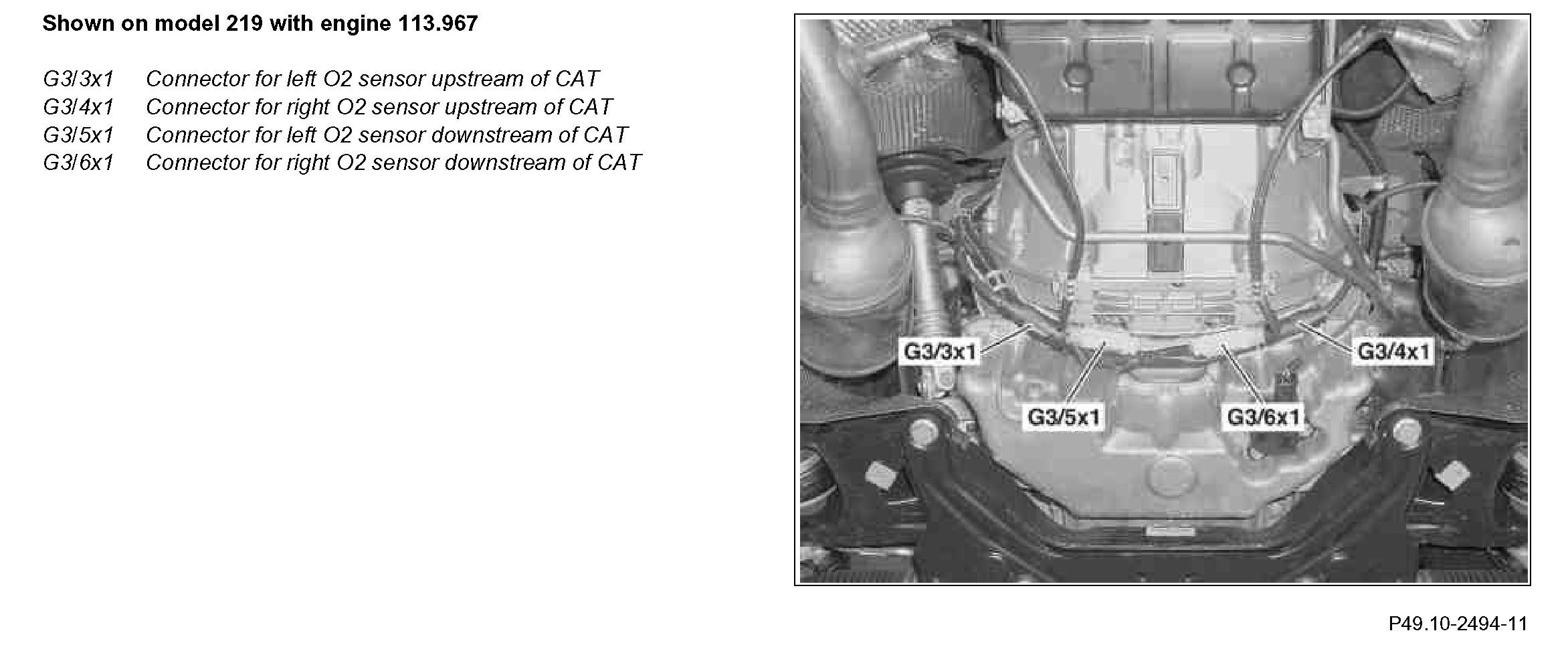 Shown on model 219 with engine 113.967

G3/3x1 Connector for left O2 sensor upstream of CAT
G3/4x1 Connector for right O2 sensor upstream of CAT
G3/5x1 Connector for left O2 sensor downstream of CAT
G3/6x1 Connector for right O2 sensor downstream of CAT

G3/3x1
G3/4x1
G3/5x1
G3/6x1

P49.10-2494-11