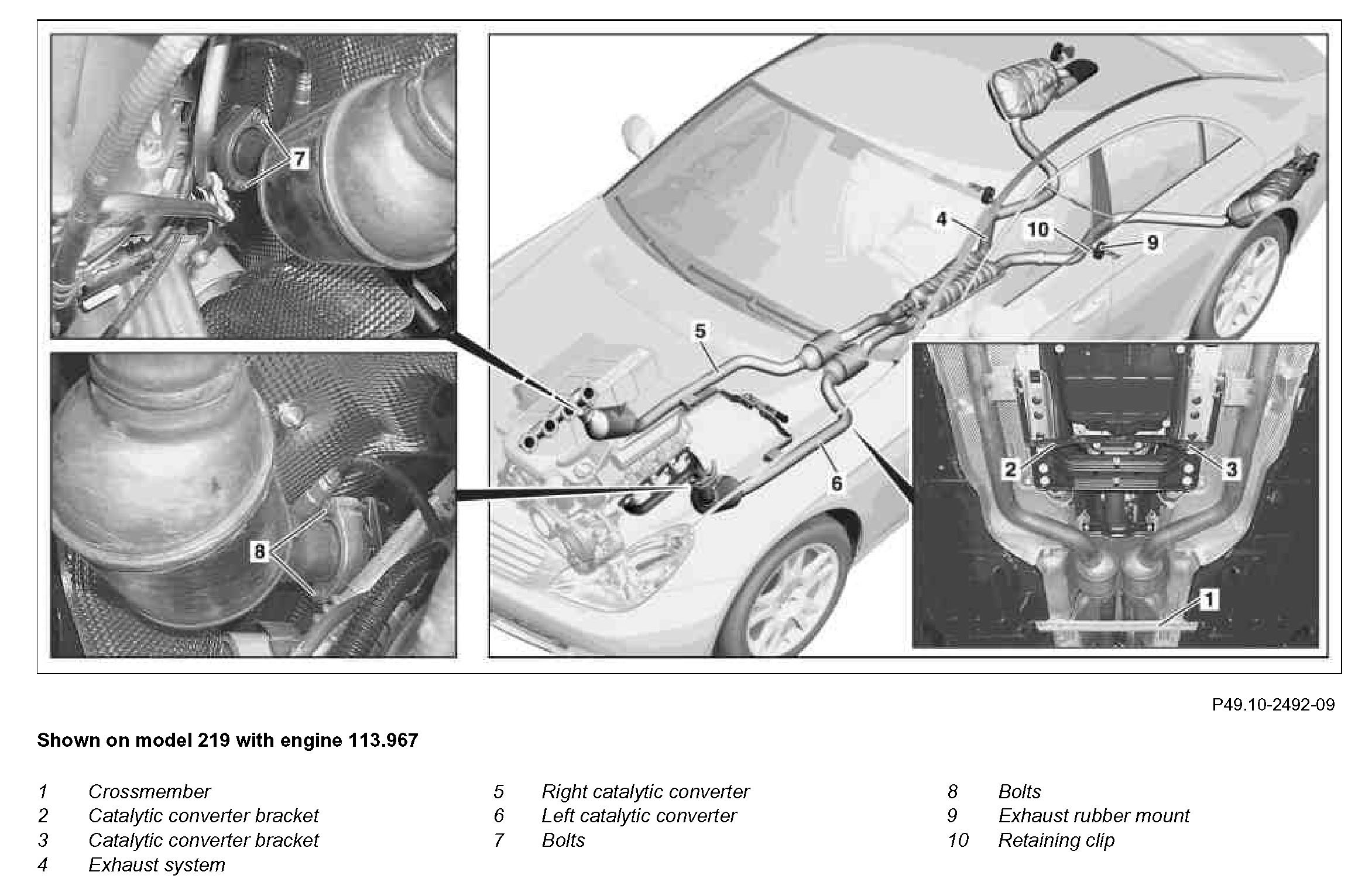 7

8

4

10

9

5

6

2

3

1

P49.10-2492-09

**Shown on model 219 with engine 113.967**

1 Crossmember
2 Catalytic converter bracket
3 Catalytic converter bracket
4 Exhaust system

5 Right catalytic converter
6 Left catalytic converter
7 Bolts

8 Bolts
9 Exhaust rubber mount
10 Retaining clip