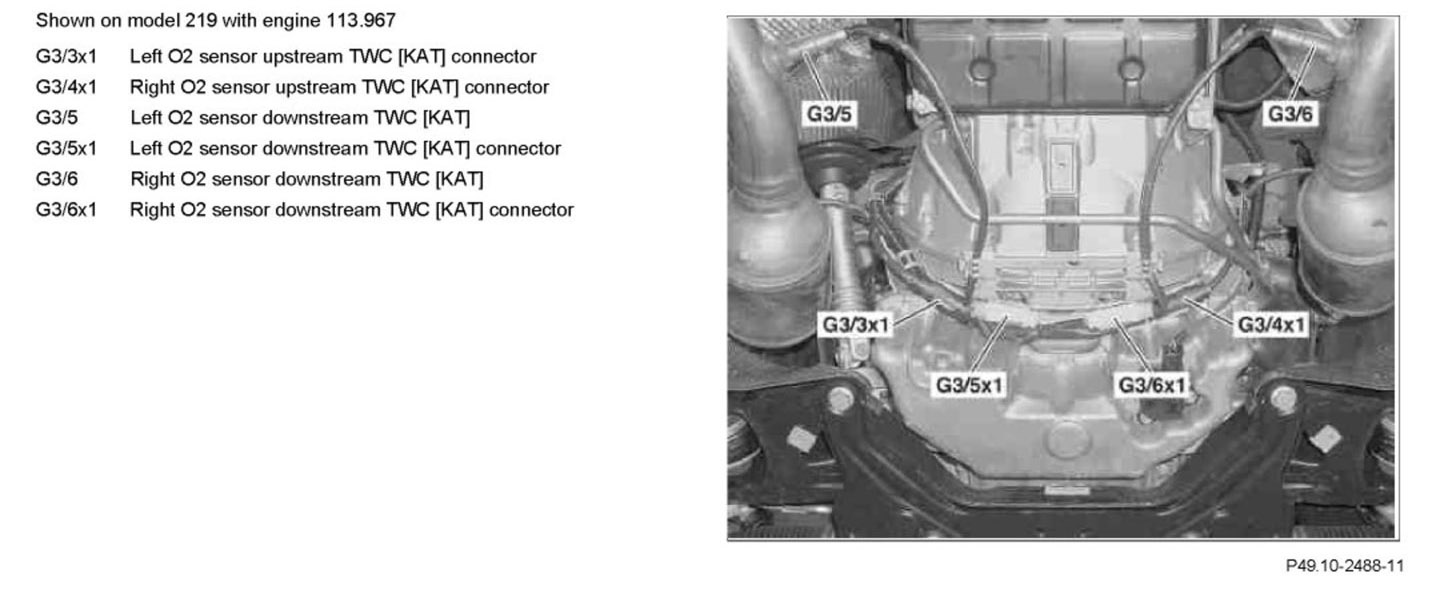 Shown on model 219 with engine 113.967

G3/3x1 Left O2 sensor upstream TWC [KAT] connector
G3/4x1 Right O2 sensor upstream TWC [KAT] connector
G3/5 Left O2 sensor downstream TWC [KAT]
G3/5x1 Left O2 sensor downstream TWC [KAT] connector
G3/6 Right O2 sensor downstream TWC [KAT]
G3/6x1 Right O2 sensor downstream TWC [KAT] connector

G3/5
G3/6
G3/3x1
G3/4x1
G3/5x1
G3/6x1

P49.10-2488-11