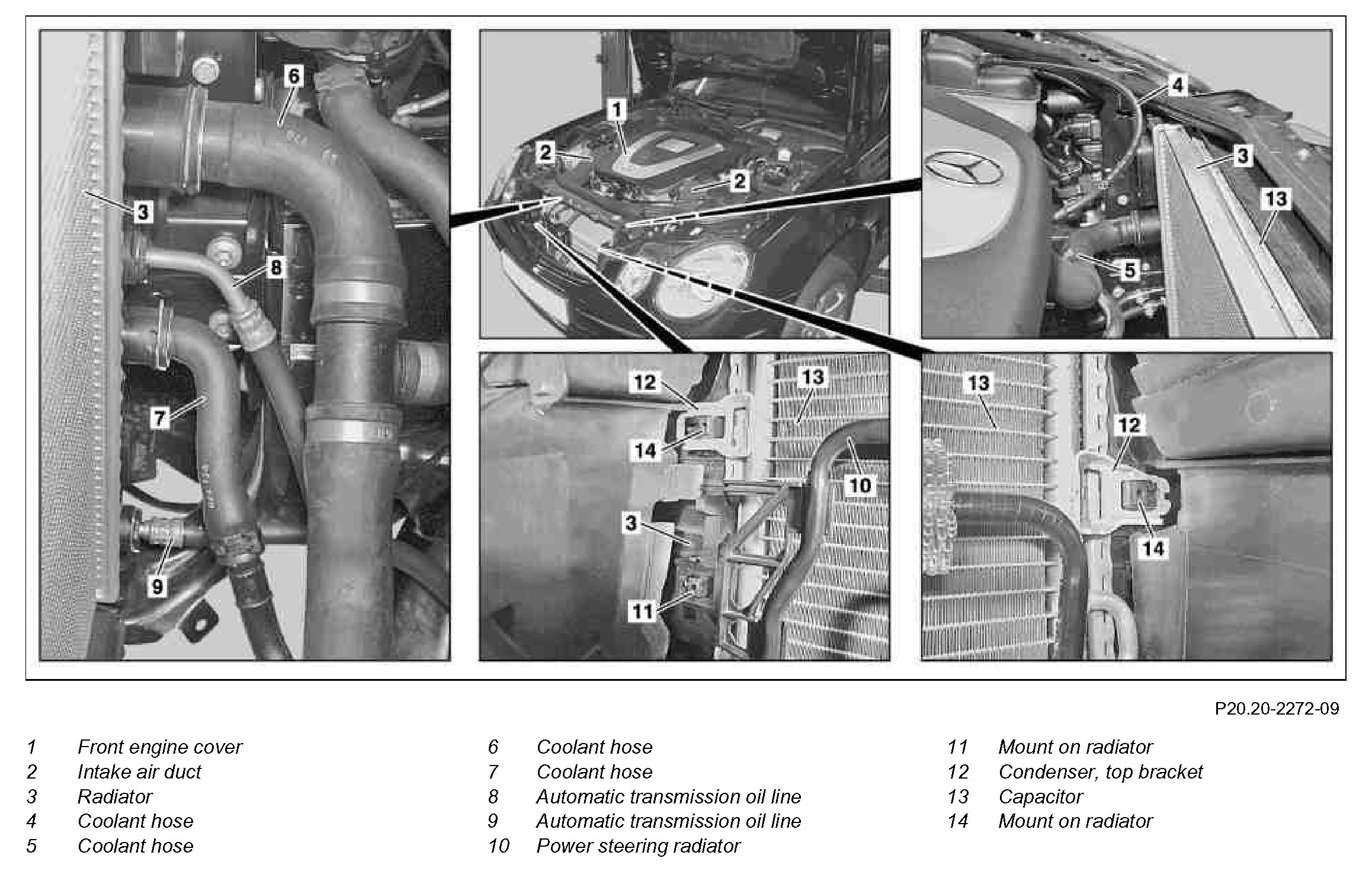 6

3

8

7

9

1

2

2

4

3

13

5

12

13

14

10

3

11

13

12

14

P20.20-2272-09

1 Front engine cover
2 Intake air duct
3 Radiator
4 Coolant hose
5 Coolant hose

6 Coolant hose
7 Coolant hose
8 Automatic transmission oil line
9 Automatic transmission oil line
10 Power steering radiator

11 Mount on radiator
12 Condenser, top bracket
13 Capacitor
14 Mount on radiator