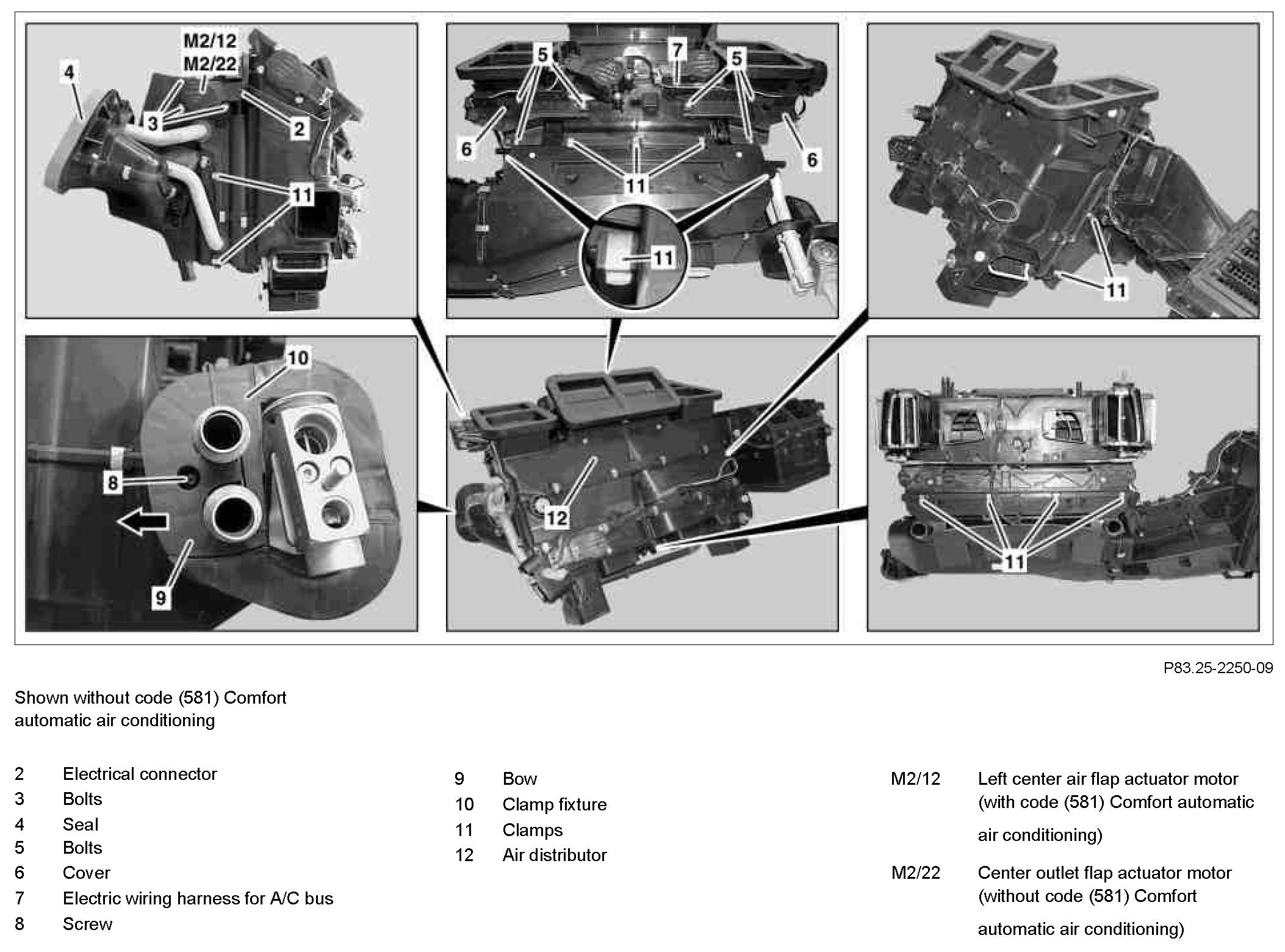 M2/12
M2/22
4
3
2
11
5
7
5
6
6
11
11
11
10
8
9
12
11

P83.25-2250-09

Shown without code (581) Comfort automatic air conditioning

2 Electrical connector
3 Bolts
4 Seal
5 Bolts
6 Cover
7 Electric wiring harness for A/C bus
8 Screw

9 Bow
10 Clamp fixture
11 Clamps
12 Air distributor

M2/12 Left center air flap actuator motor (with code (581) Comfort automatic air conditioning)

M2/22 Center outlet flap actuator motor (without code (581) Comfort automatic air conditioning)