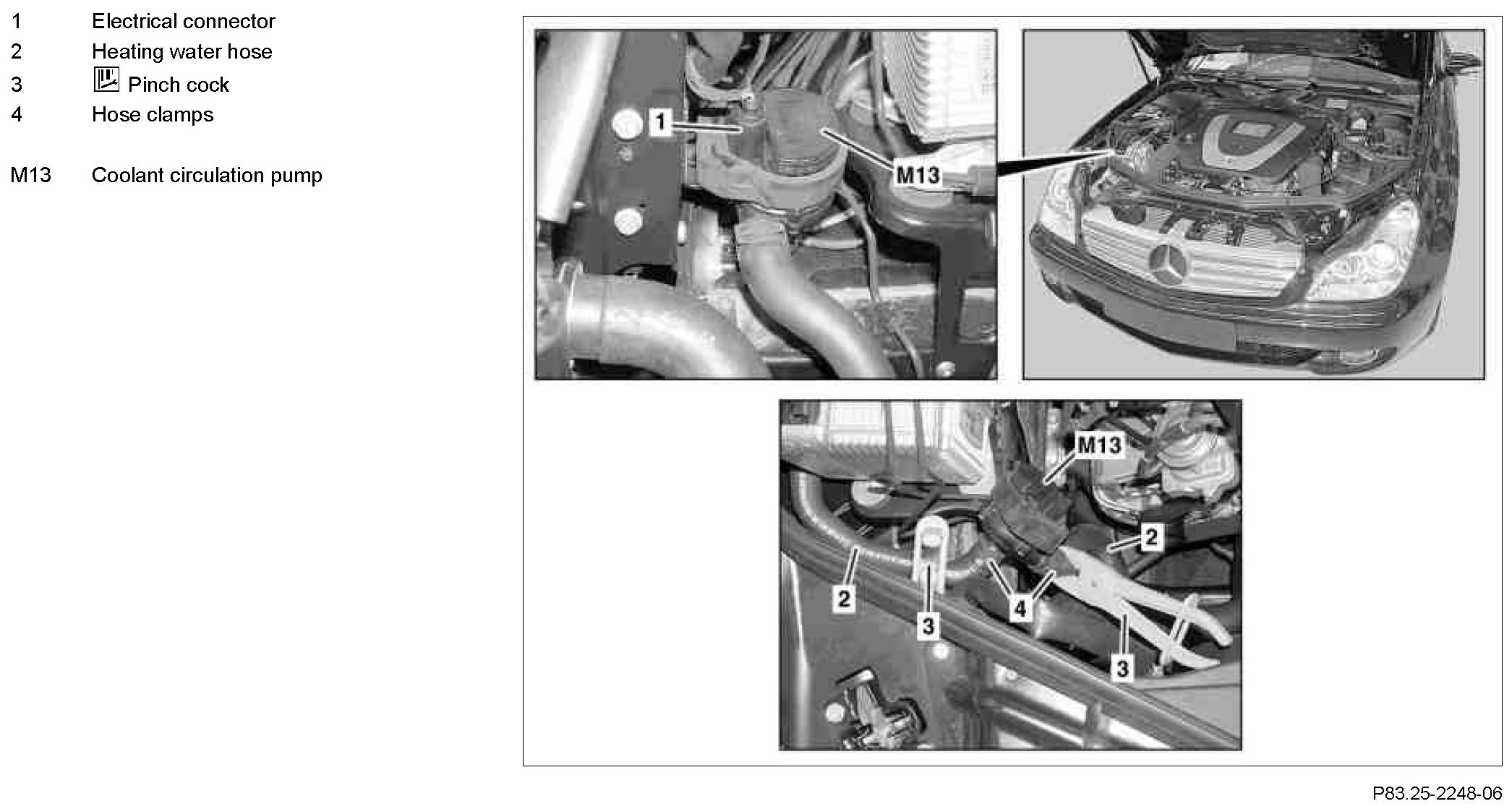 1 Electrical connector
2 Heating water hose
3 Pinch cock
4 Hose clamps

M13 Coolant circulation pump

1
M13

M13
2
2
3
4
3

P83.25-2248-06