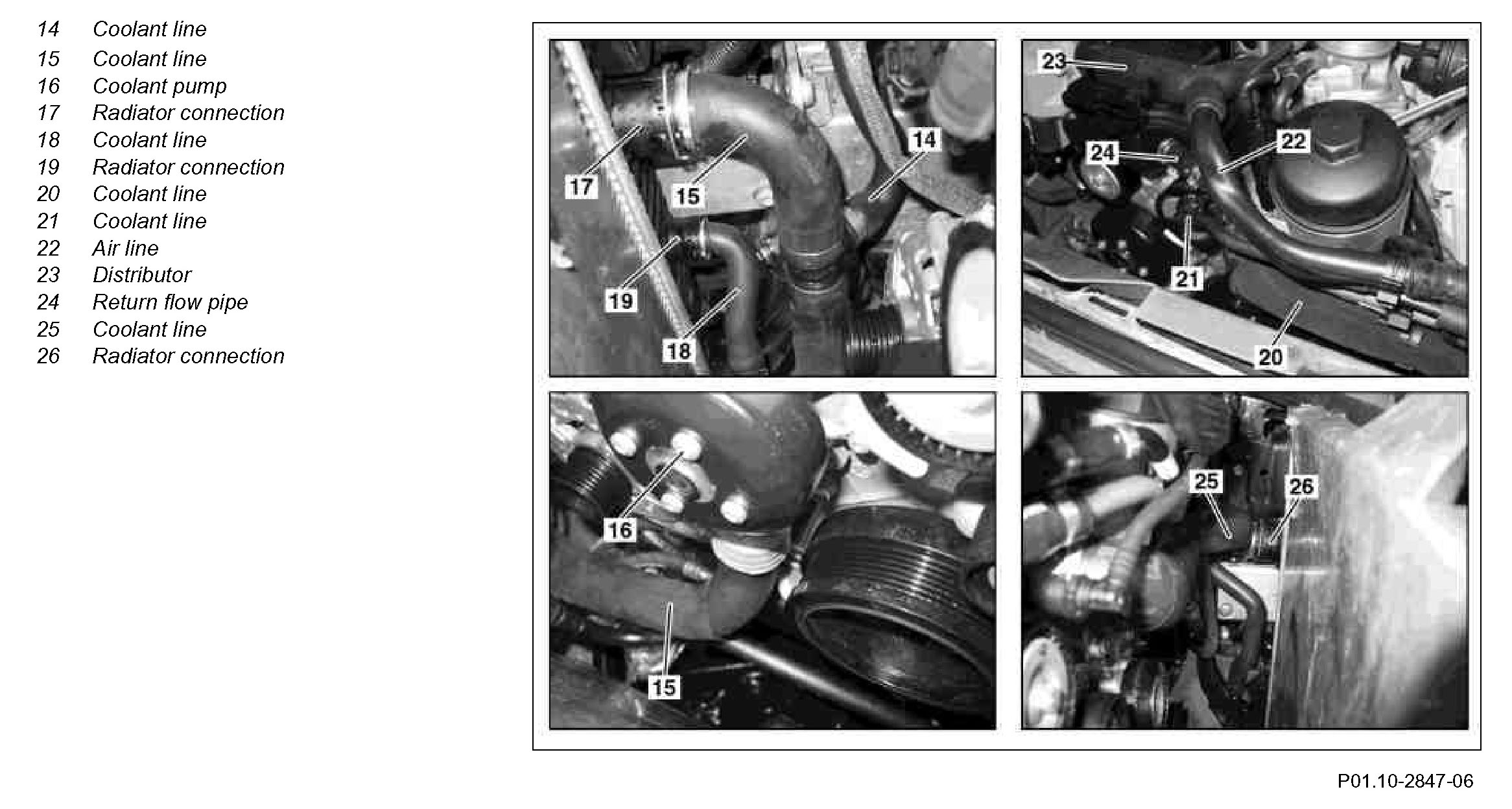 14 Coolant line
15 Coolant line
16 Coolant pump
17 Radiator connection
18 Coolant line
19 Radiator connection
20 Coolant line
21 Coolant line
22 Air line
23 Distributor
24 Return flow pipe
25 Coolant line
26 Radiator connection

17
15
14
19
18

23
24
22
21
20

16
15

25
26

P01.10-2847-06