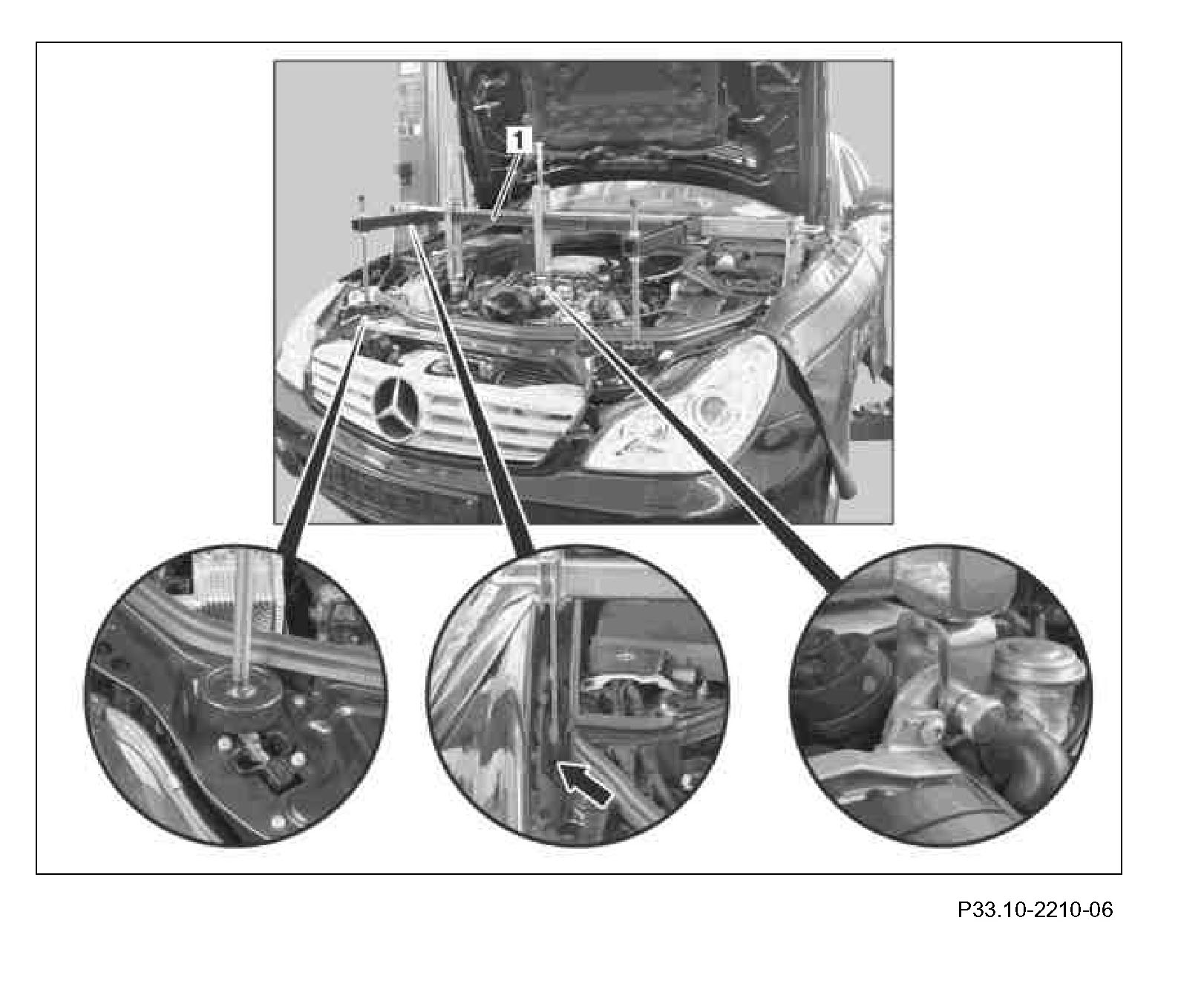 1

P33.10-2210-06