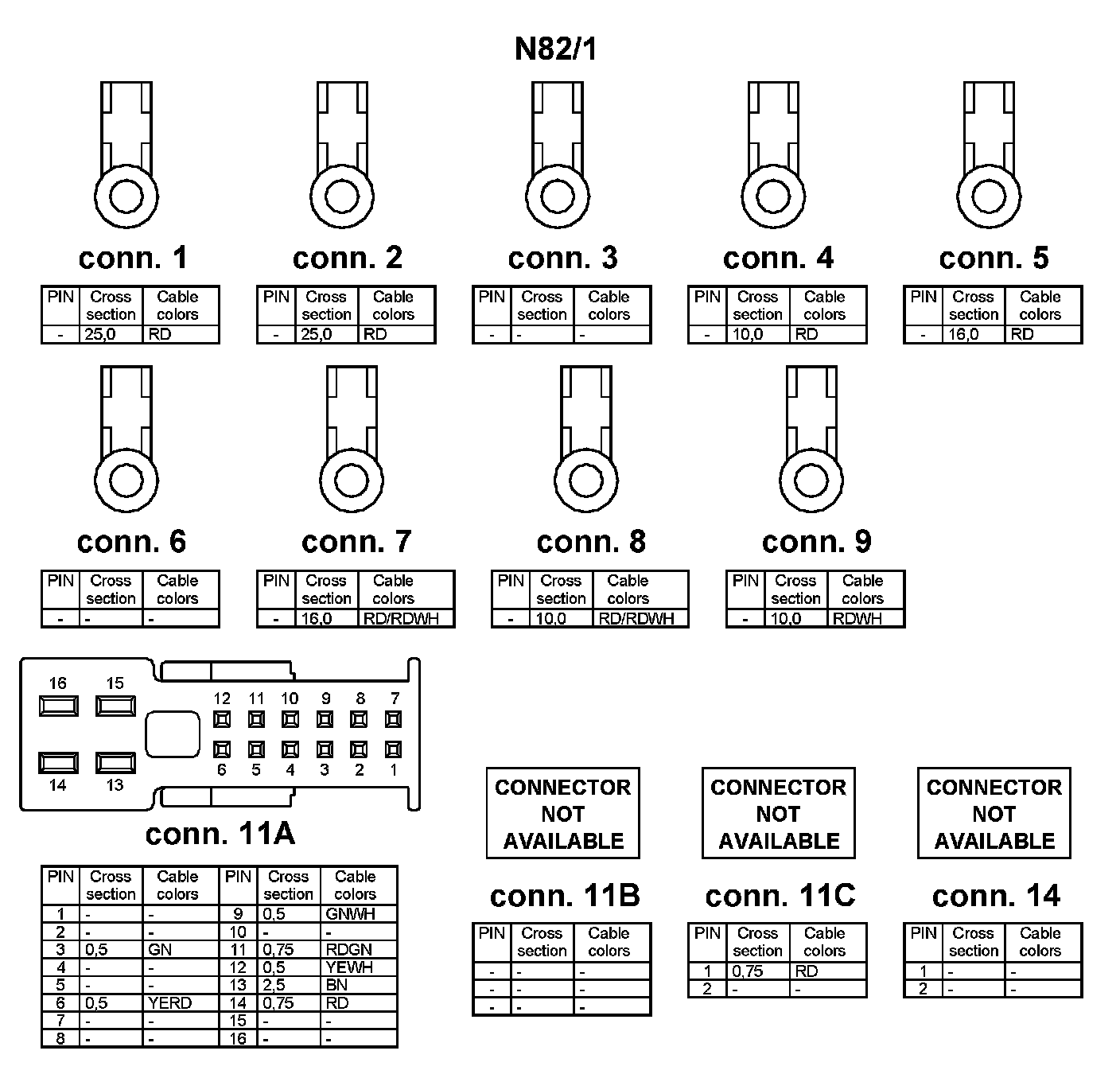 N82/1

conn. 1

| PIN | Cross section | Cable colors |
|---|---|---|
| - | 25,0 | RD |

conn. 2

| PIN | Cross section | Cable colors |
|---|---|---|
| - | 25,0 | RD |

conn. 3

| PIN | Cross section | Cable colors |
|---|---|---|
| - | - | - |

conn. 4

| PIN | Cross section | Cable colors |
|---|---|---|
| - | 10,0 | RD |

conn. 5

| PIN | Cross section | Cable colors |
|---|---|---|
| - | 16,0 | RD |

conn. 6

| PIN | Cross section | Cable colors |
|---|---|---|
| - | - | - |

conn. 7

| PIN | Cross section | Cable colors |
|---|---|---|
| - | 16,0 | RD/RDWH |

conn. 8

| PIN | Cross section | Cable colors |
|---|---|---|
| - | 10,0 | RD/RDWH |

conn. 9

| PIN | Cross section | Cable colors |
|---|---|---|
| - | 10,0 | RDWH |

16 15 12 11 10 9 8 7 6 5 4 3 2 1 14 13

conn. 11A

| PIN | Cross section | Cable colors | PIN | Cross section | Cable colors |
|---|---|---|---|---|---|
| 1 | - | - | 9 | 0,5 | GNWH |
| 2 | - | - | 10 | - | - |
| 3 | 0,5 | GN | 11 | 0,75 | RDGN |
| 4 | - | - | 12 | 0,5 | YEWH |
| 5 | - | - | 13 | 2,5 | BN |
| 6 | 0,5 | YERD | 14 | 0,75 | RD |
| 7 | - | - | 15 | - | - |
| 8 | - | - | 16 | - | - |

CONNECTOR NOT AVAILABLE

conn. 11B

| PIN | Cross section | Cable colors |
|---|---|---|
| - | - | - |
| - | - | - |
| - | - | - |

CONNECTOR NOT AVAILABLE

conn. 11C

| PIN | Cross section | Cable colors |
|---|---|---|
| 1 | 0,75 | RD |
| 2 | - | - |

CONNECTOR NOT AVAILABLE

conn. 14

| PIN | Cross section | Cable colors |
|---|---|---|
| 1 | - | - |
| 2 | - | - |