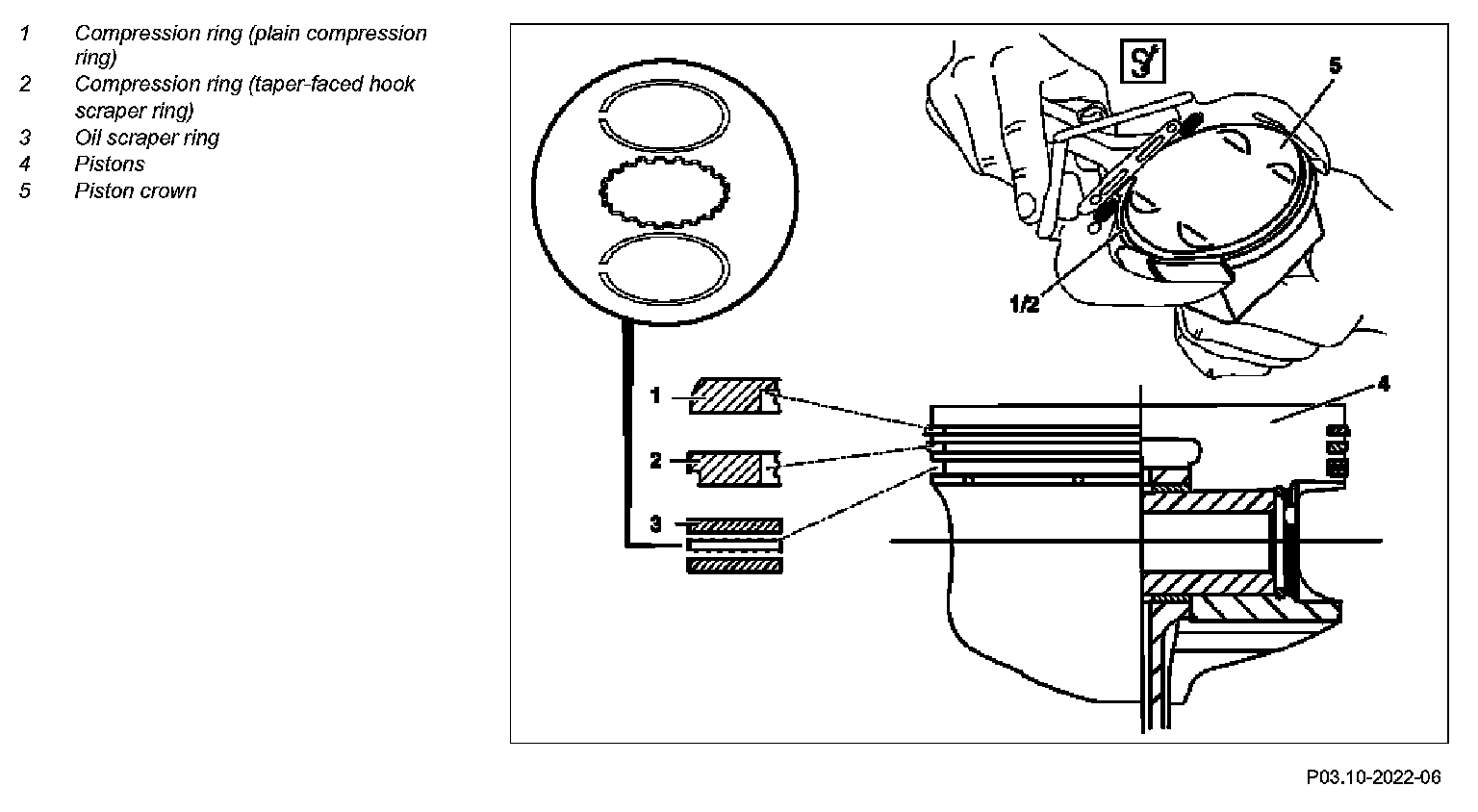 1 Compression ring (plain compression ring)
2 Compression ring (taper-faced hook scraper ring)
3 Oil scraper ring
4 Pistons
5 Piston crown

5

1/2

1

2

3

4

P03.10-2022-06