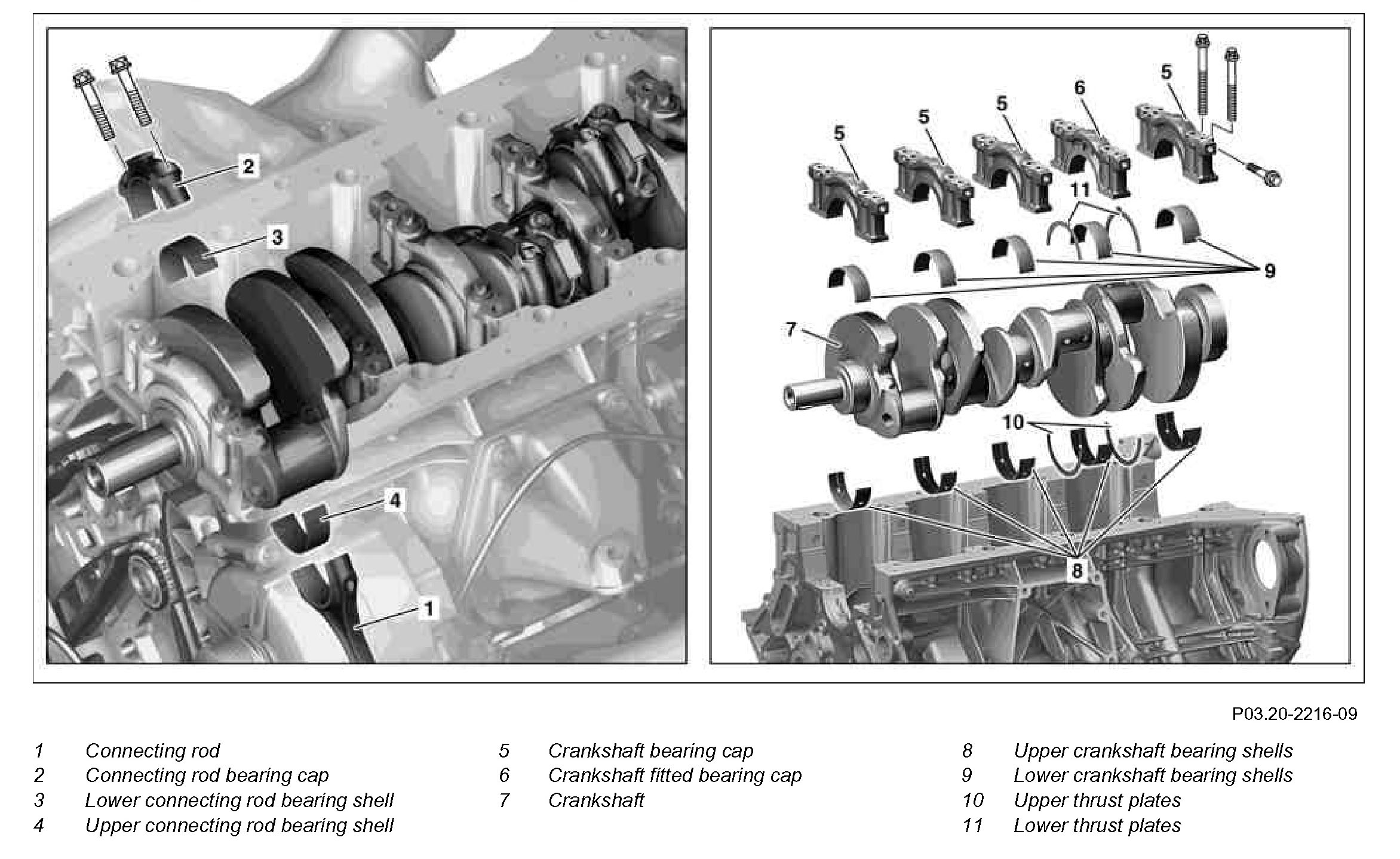 2
3
4
1

5
5
5
6
5
11
9
7
10
8

P03.20-2216-09

1 Connecting rod
2 Connecting rod bearing cap
3 Lower connecting rod bearing shell
4 Upper connecting rod bearing shell

5 Crankshaft bearing cap
6 Crankshaft fitted bearing cap
7 Crankshaft

8 Upper crankshaft bearing shells
9 Lower crankshaft bearing shells
10 Upper thrust plates
11 Lower thrust plates