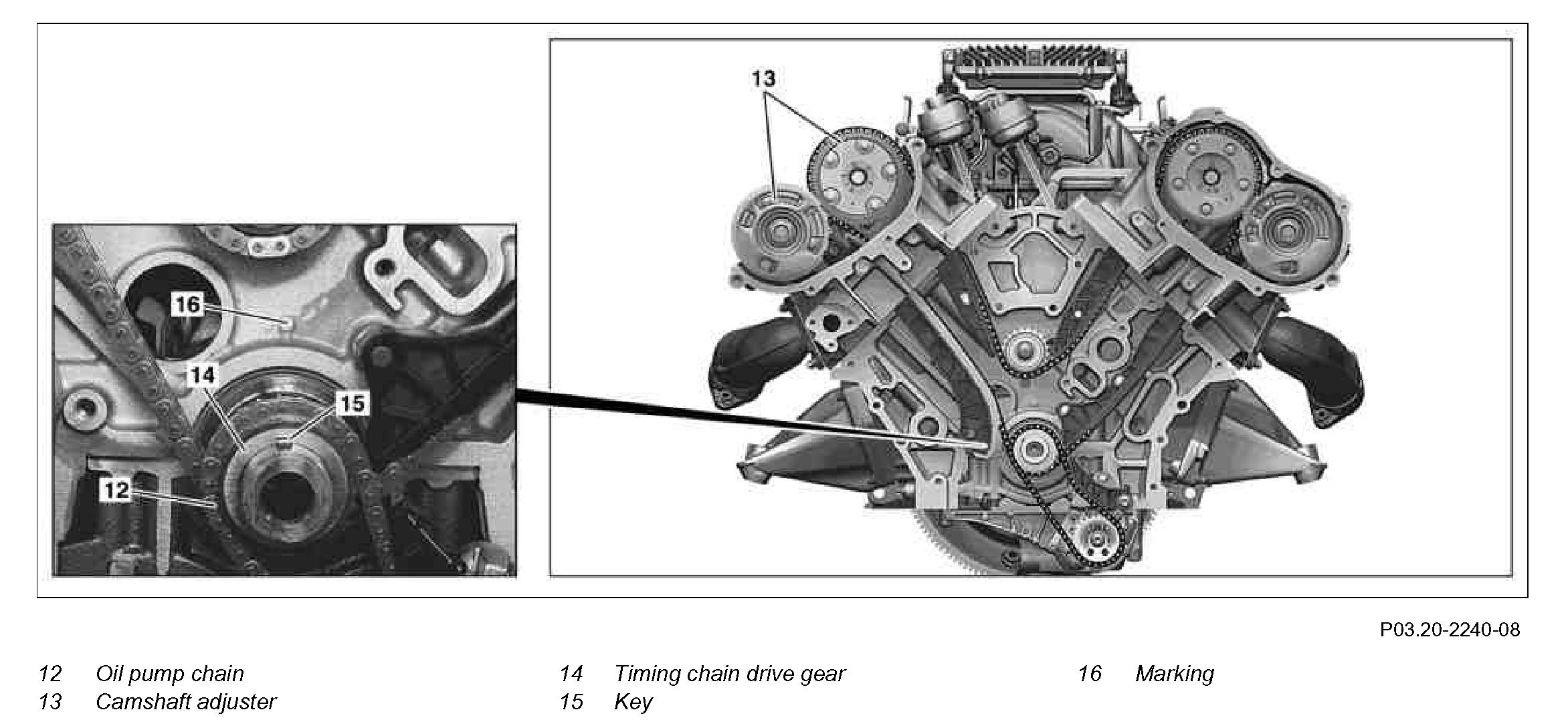 16

14

15

12

13

P03.20-2240-08

12 Oil pump chain
13 Camshaft adjuster

14 Timing chain drive gear
15 Key

16 Marking