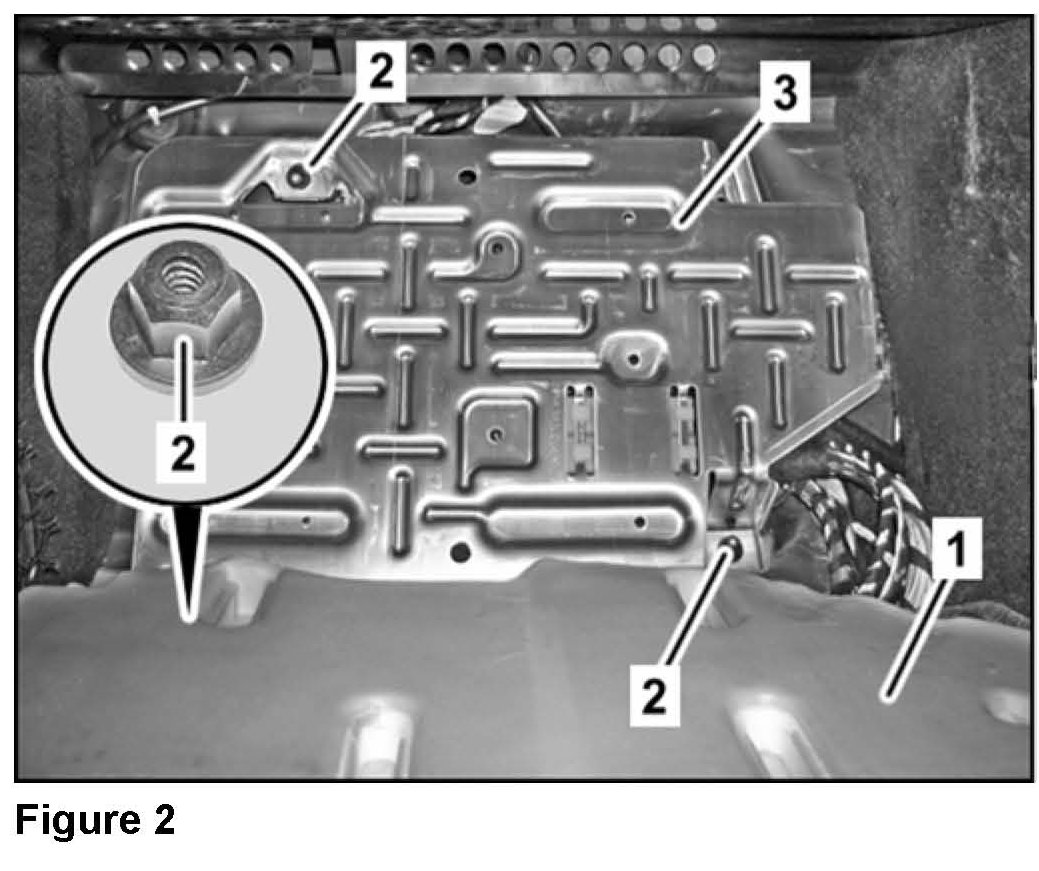 2
3
2
1
2
Figure 2