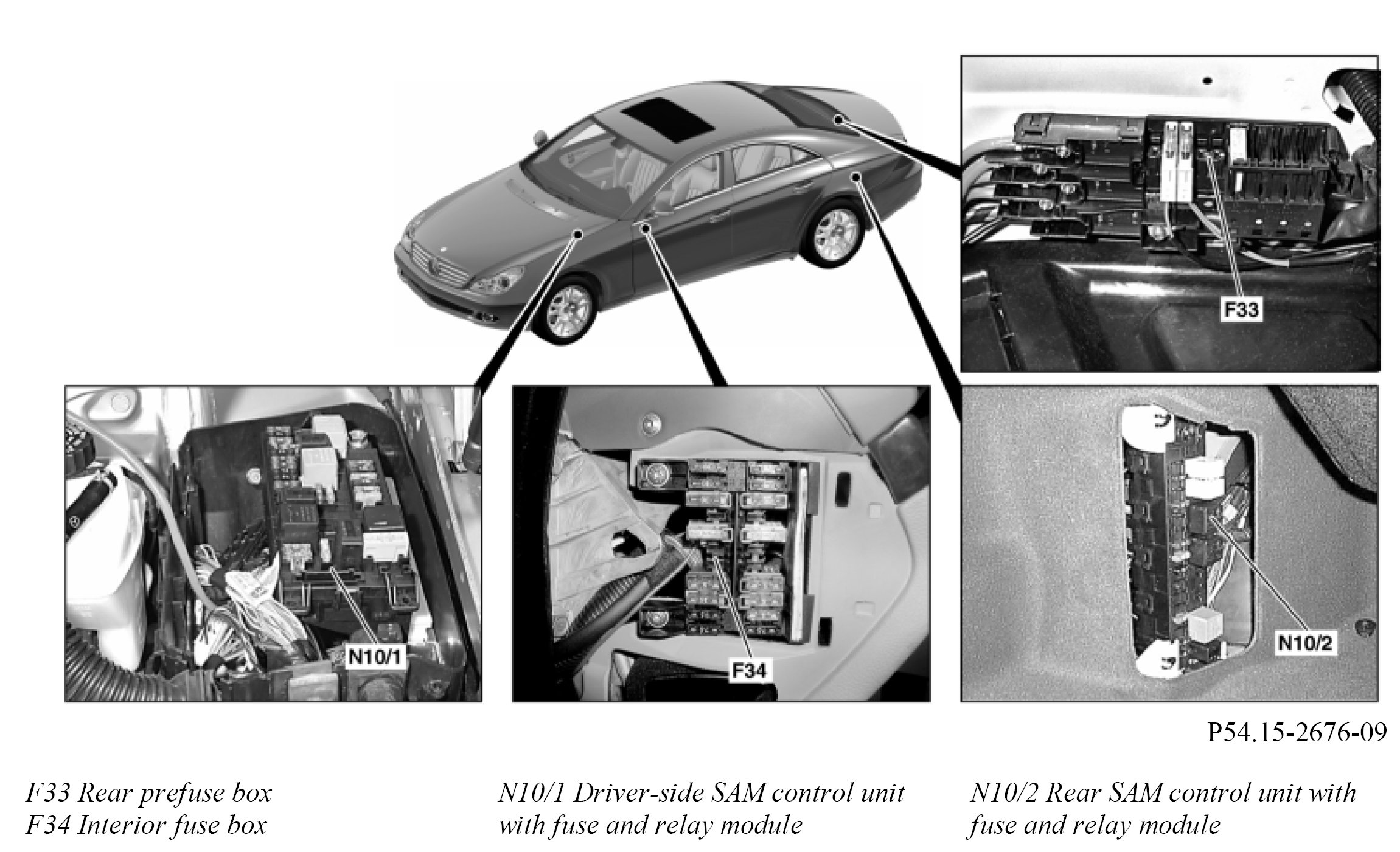 F33

N10/1

F34

N10/2

P54.15-2676-09

F33 Rear prefuse box
F34 Interior fuse box

N10/1 Driver-side SAM control unit with fuse and relay module

N10/2 Rear SAM control unit with fuse and relay module