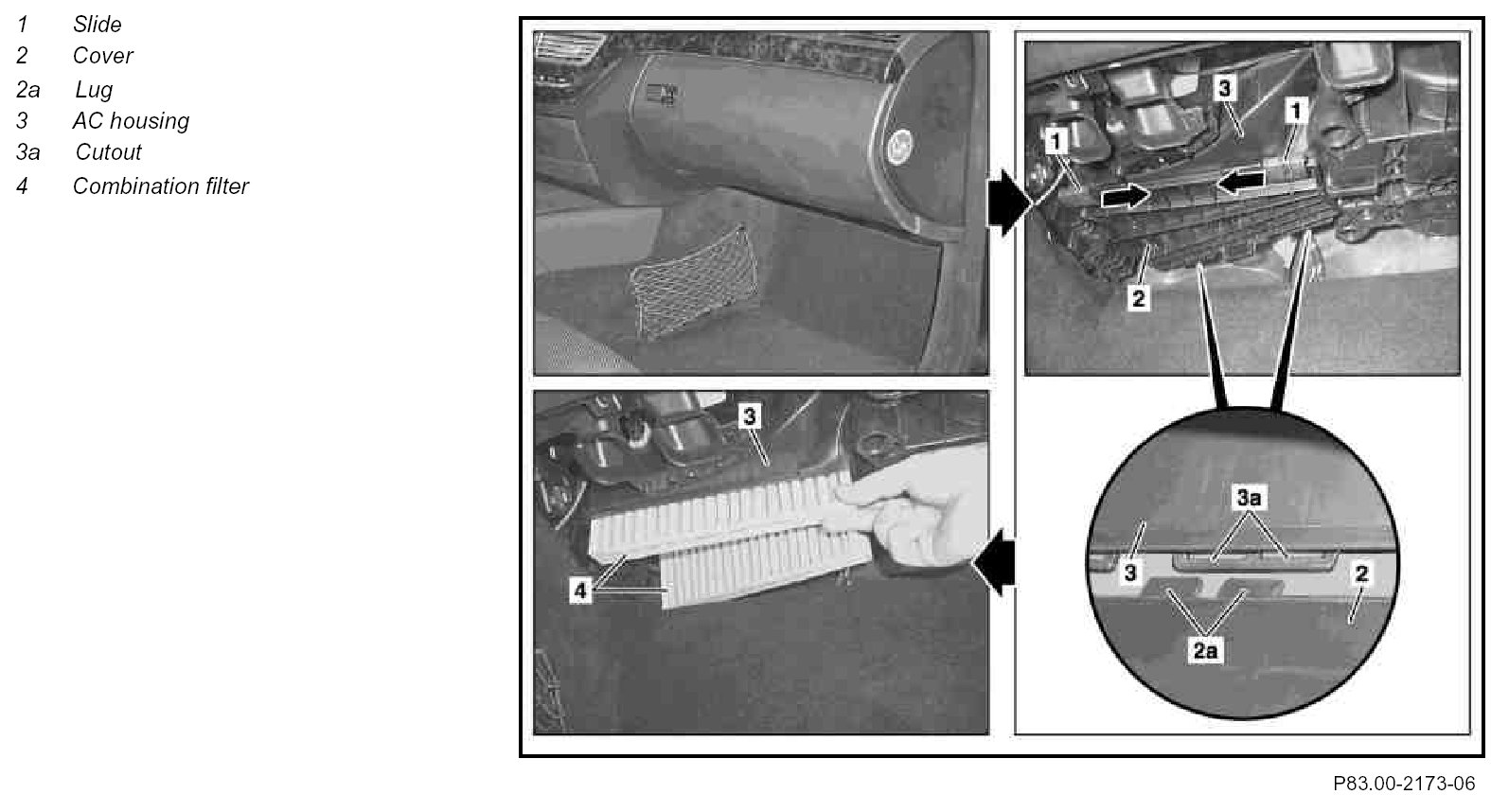 1 Slide
2 Cover
2a Lug
3 AC housing
3a Cutout
4 Combination filter

3
1
1
2
3
4
3a
3
2
2a

P83.00-2173-06