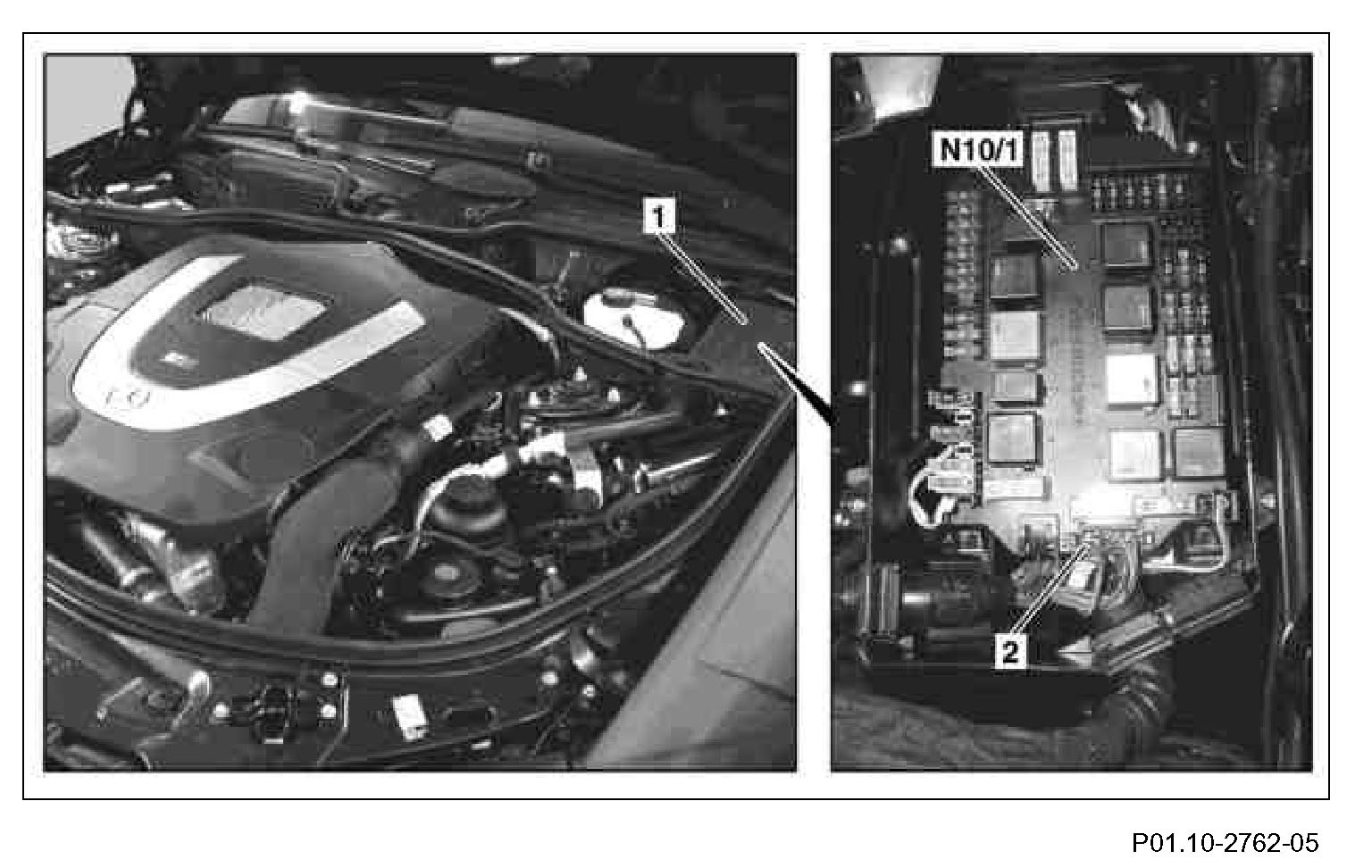 1

N10/1

2

P01.10-2762-05