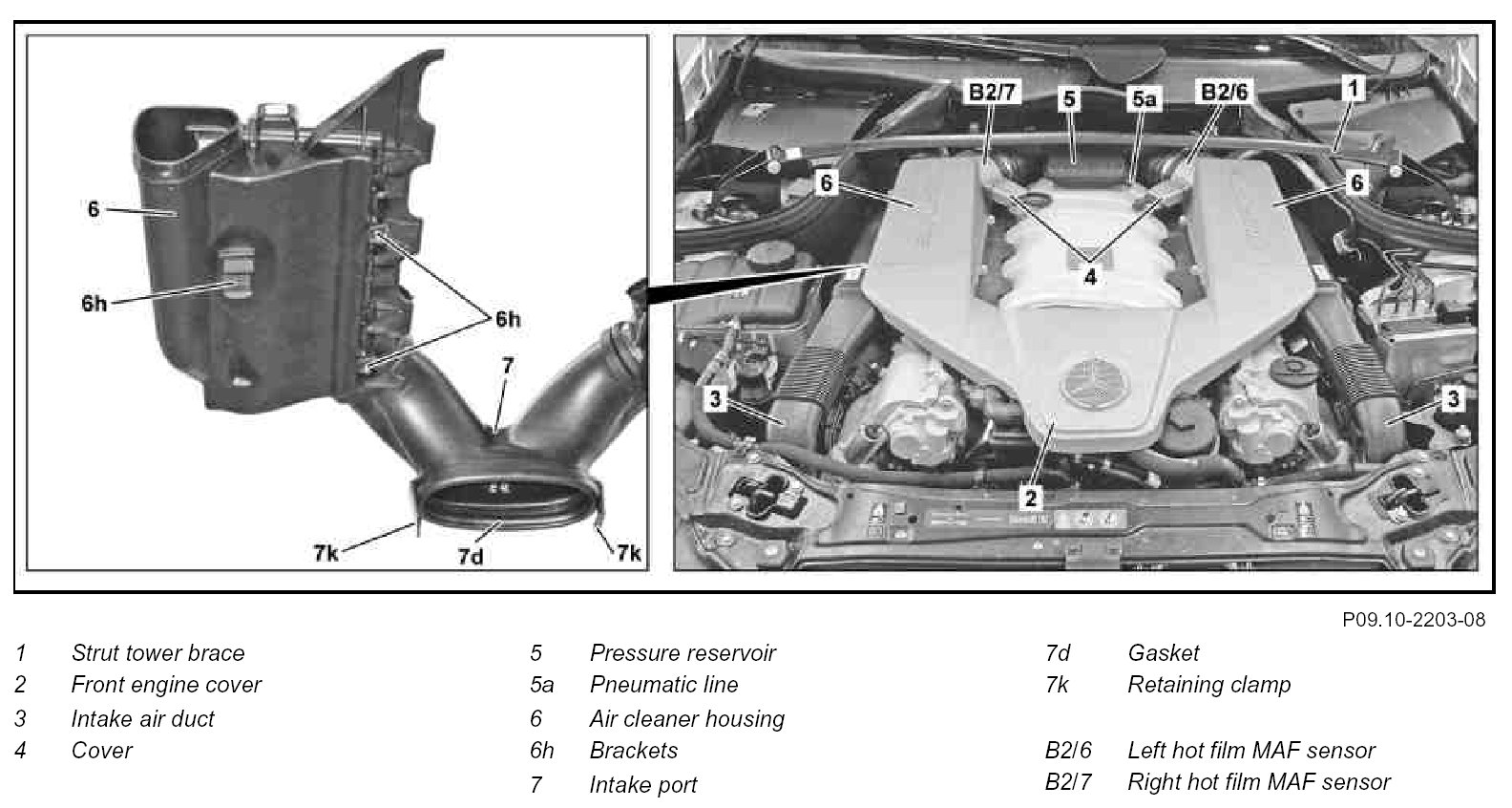 6

6h

6h

7

7k

7d

7k

B2/7

5

5a

B2/6

1

6

6

4

3

3

2

P09.10-2203-08

1 Strut tower brace
2 Front engine cover
3 Intake air duct
4 Cover

5 Pressure reservoir
5a Pneumatic line
6 Air cleaner housing
6h Brackets
7 Intake port

7d Gasket
7k Retaining clamp

B2/6 Left hot film MAF sensor
B2/7 Right hot film MAF sensor