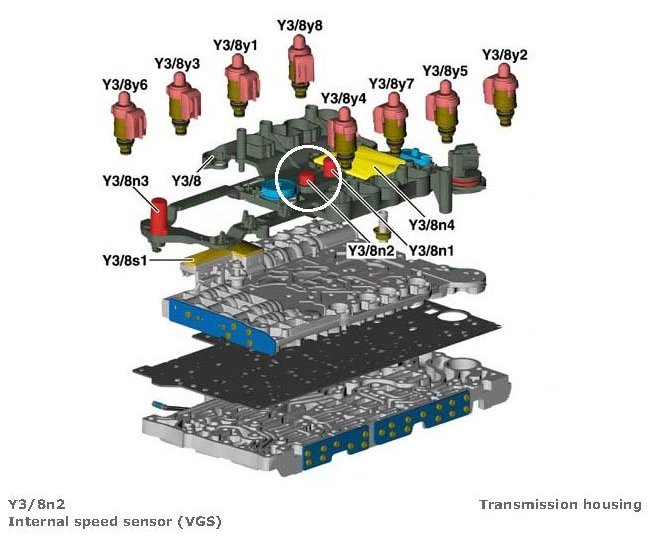 Y3/8y8
Y3/8y1
Y3/8y3
Y3/8y2
Y3/8y6
Y3/8y5
Y3/8y7
Y3/8y4
Y3/8n3
Y3/8
Y3/8n4
Y3/8n2
Y3/8n1
Y3/8s1

Y3/8n2
Internal speed sensor (VGS)

Transmission housing