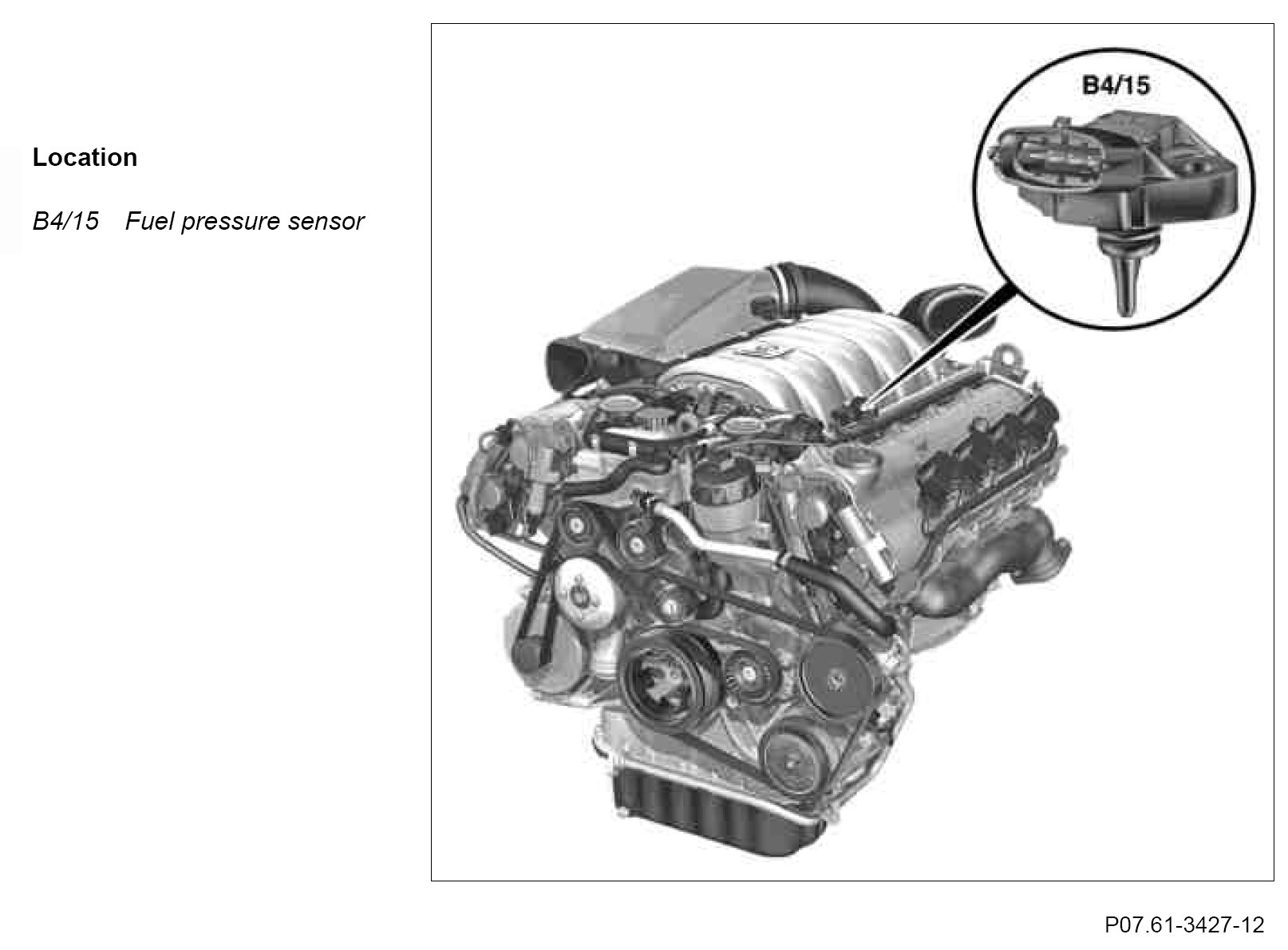 Location

B4/15 Fuel pressure sensor

B4/15

P07.61-3427-12