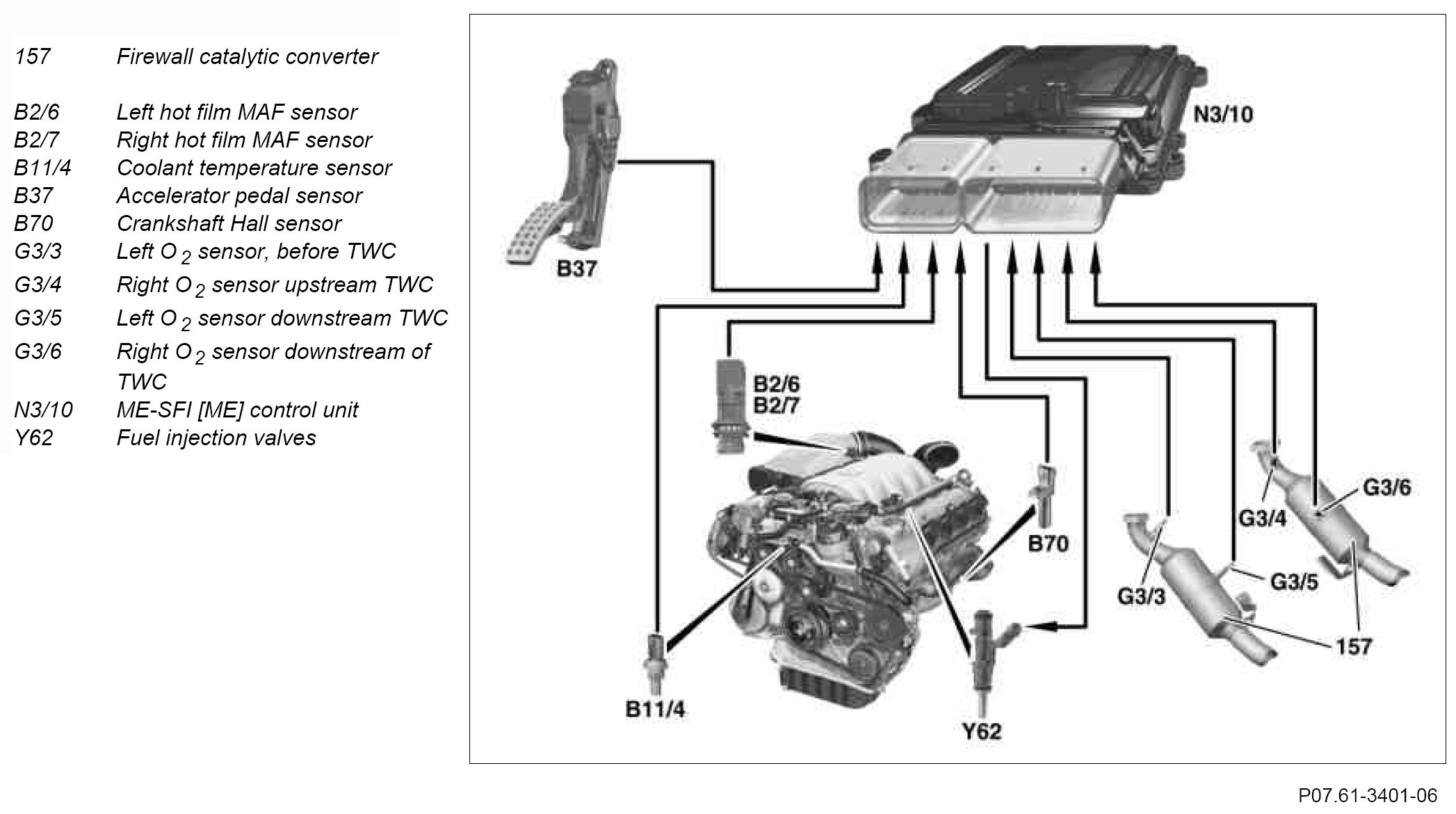 157 Firewall catalytic converter

B2/6 Left hot film MAF sensor
B2/7 Right hot film MAF sensor
B11/4 Coolant temperature sensor
B37 Accelerator pedal sensor
B70 Crankshaft Hall sensor
G3/3 Left $O_2$ sensor, before TWC
G3/4 Right $O_2$ sensor upstream TWC
G3/5 Left $O_2$ sensor downstream TWC
G3/6 Right $O_2$ sensor downstream of TWC
N3/10 ME-SFI [ME] control unit
Y62 Fuel injection valves

N3/10
B37
B2/6
B2/7
B70
G3/6
G3/4
G3/5
G3/3
157
B11/4
Y62

P07.61-3401-06