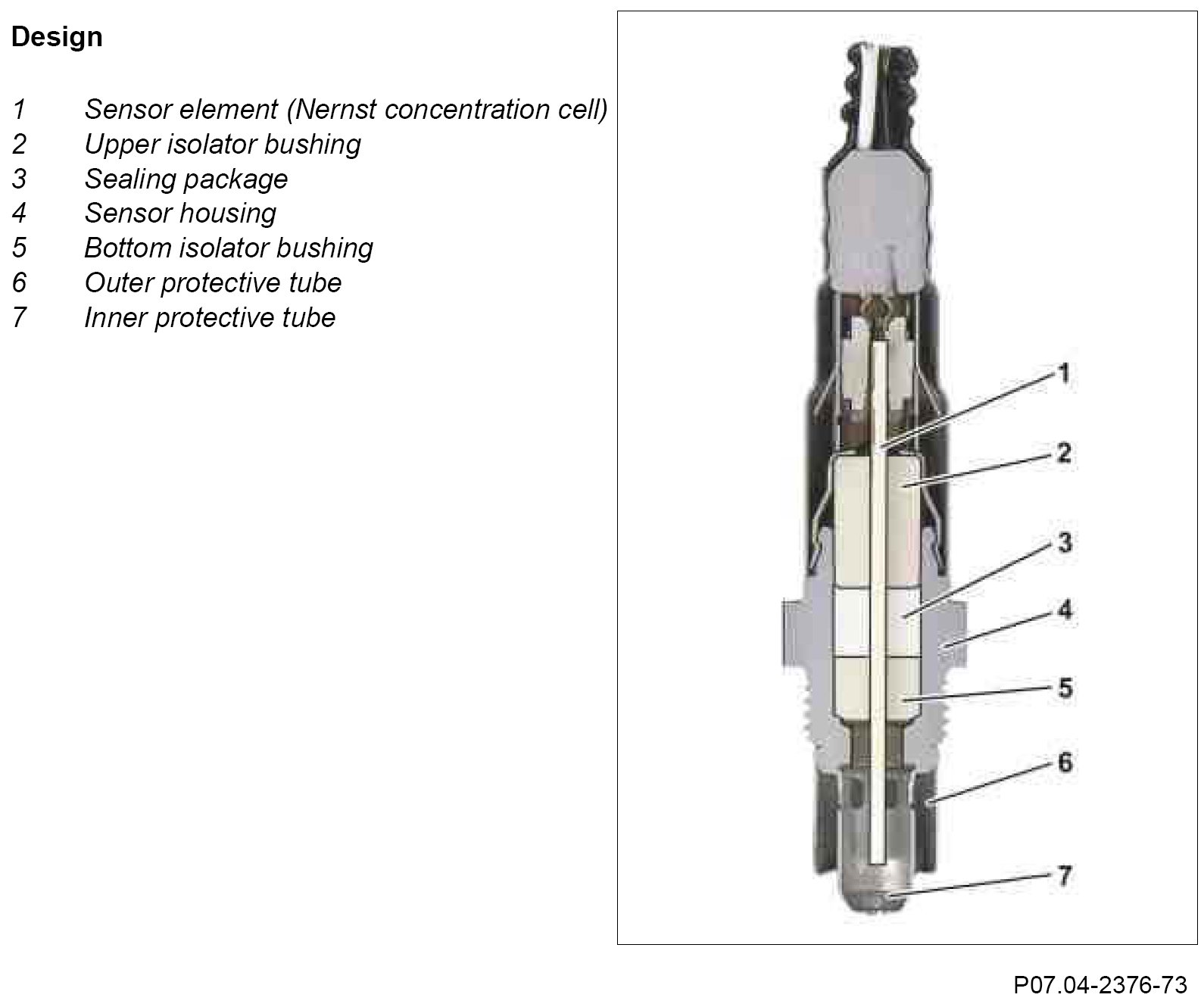 Design

1 Sensor element (Nernst concentration cell)
2 Upper isolator bushing
3 Sealing package
4 Sensor housing
5 Bottom isolator bushing
6 Outer protective tube
7 Inner protective tube

1
2
3
4
5
6
7

P07.04-2376-73