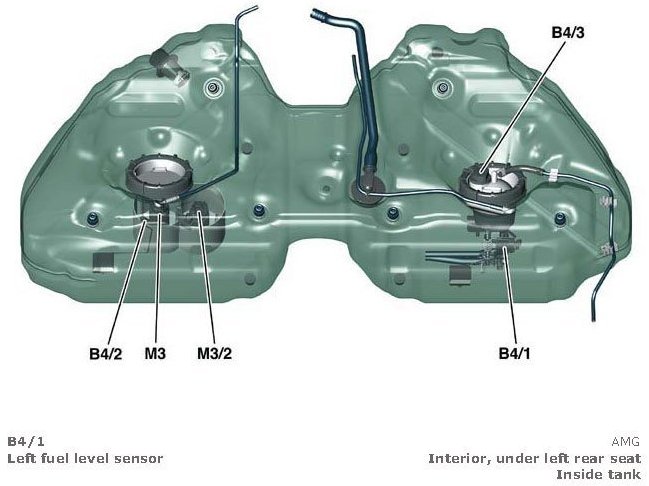 B4/3

B4/2 M3 M3/2 B4/1

B4/1
Left fuel level sensor

AMG
Interior, under left rear seat
Inside tank