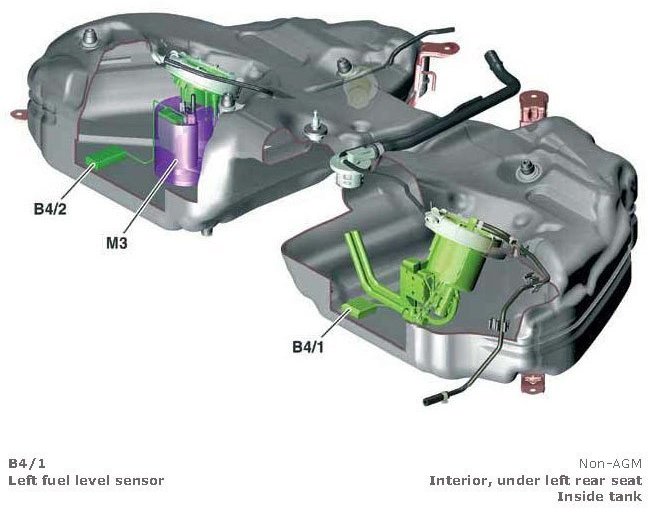 B4/2

M3

B4/1

B4/1
Left fuel level sensor

Non-AGM
Interior, under left rear seat
Inside tank