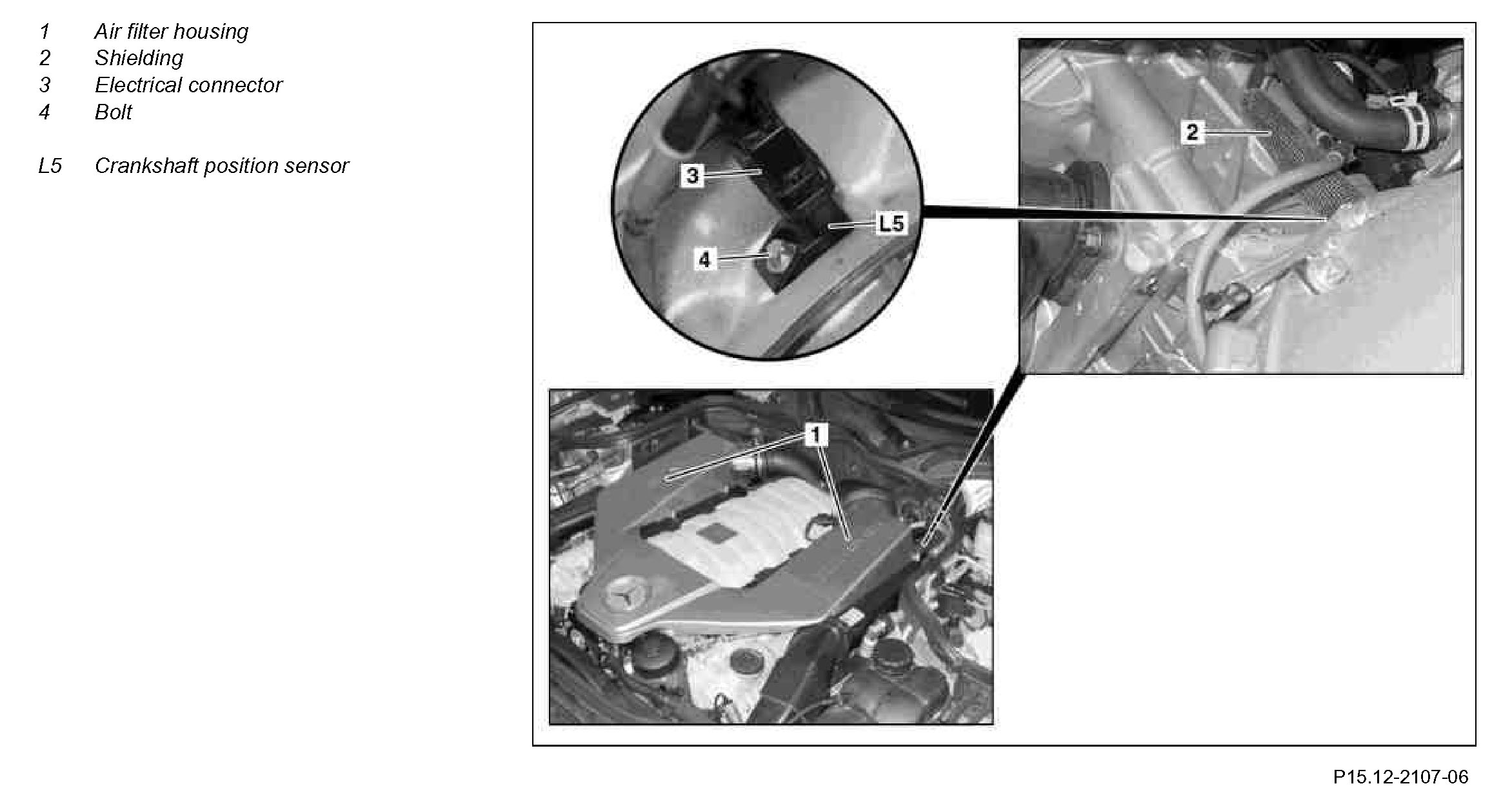 1 Air filter housing
2 Shielding
3 Electrical connector
4 Bolt

L5 Crankshaft position sensor

3
L5
4
2
1

P15.12-2107-06