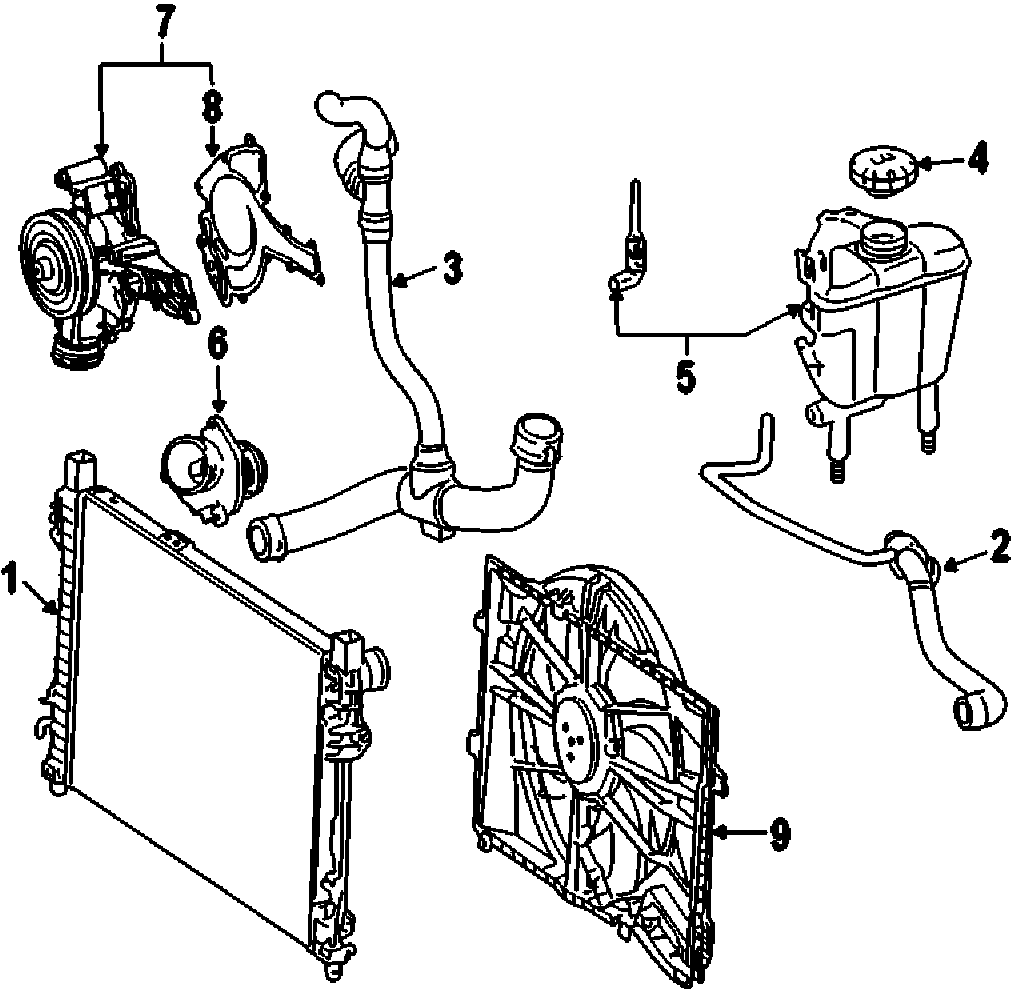 7
8
3
4
5
6
1
2
9