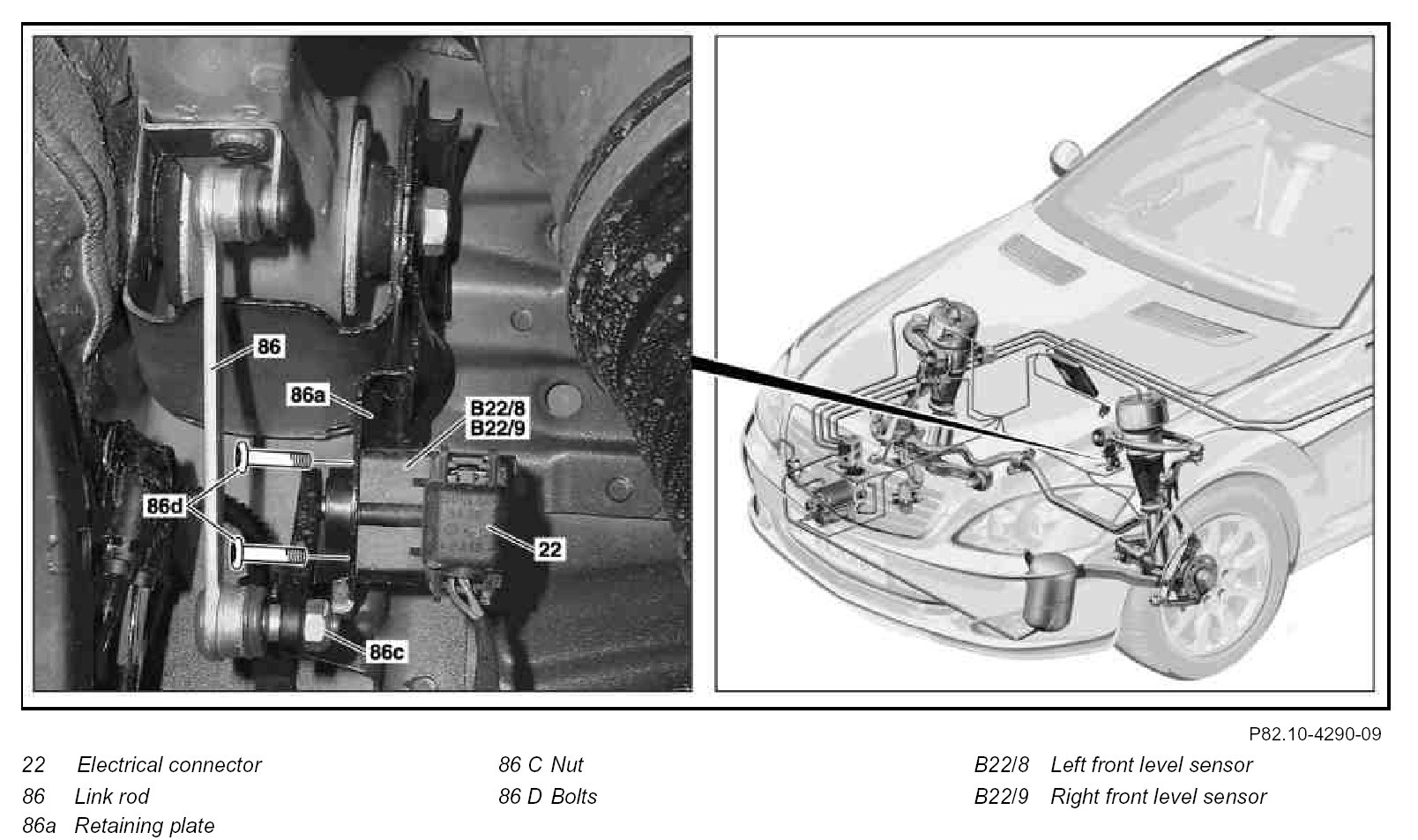 86

86a

B22/8
B22/9

86d

22

86c

P82.10-4290-09

22 Electrical connector
86 Link rod
86a Retaining plate

86 C Nut
86 D Bolts

B22/8 Left front level sensor
B22/9 Right front level sensor