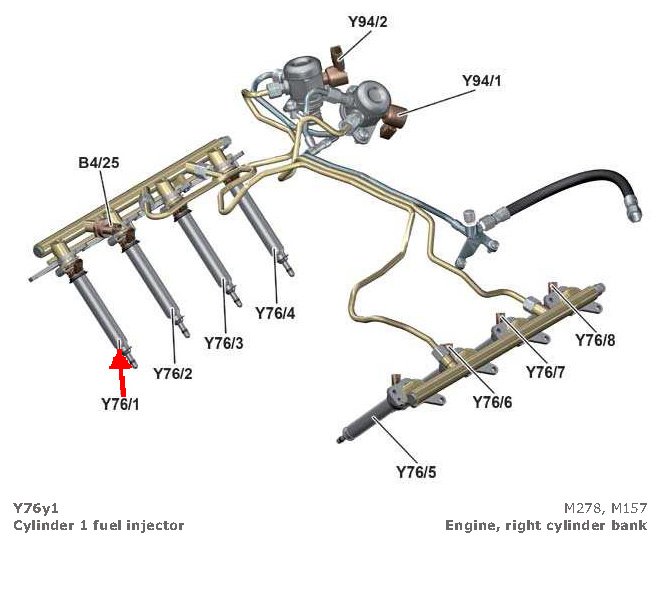 Y94/2

Y94/1

B4/25

Y76/4

Y76/3

Y76/2

Y76/1

Y76/8

Y76/7

Y76/6

Y76/5

Y76y1
Cylinder 1 fuel injector

M278, M157
Engine, right cylinder bank