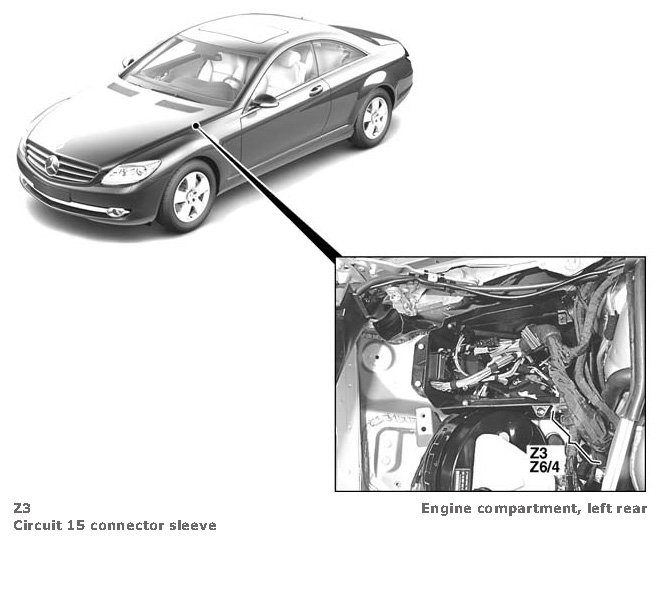 Z3
Z6/4

Z3
Circuit 15 connector sleeve

Engine compartment, left rear