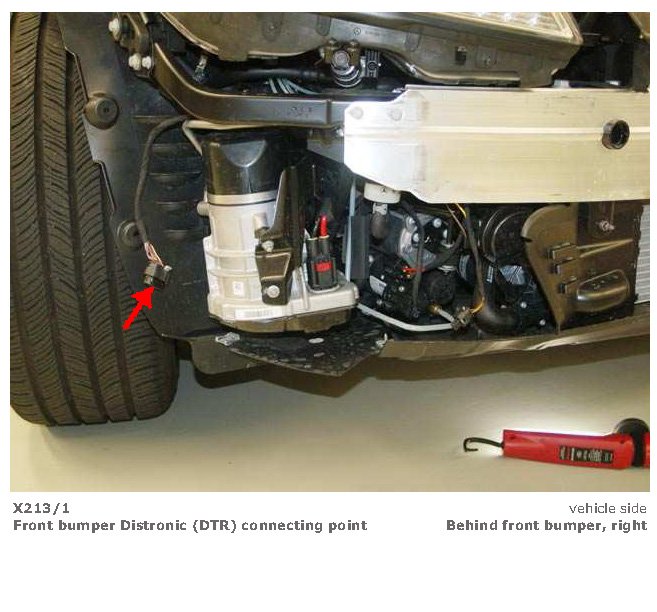 X213/1
Front bumper Distronic (DTR) connecting point

vehicle side
Behind front bumper, right