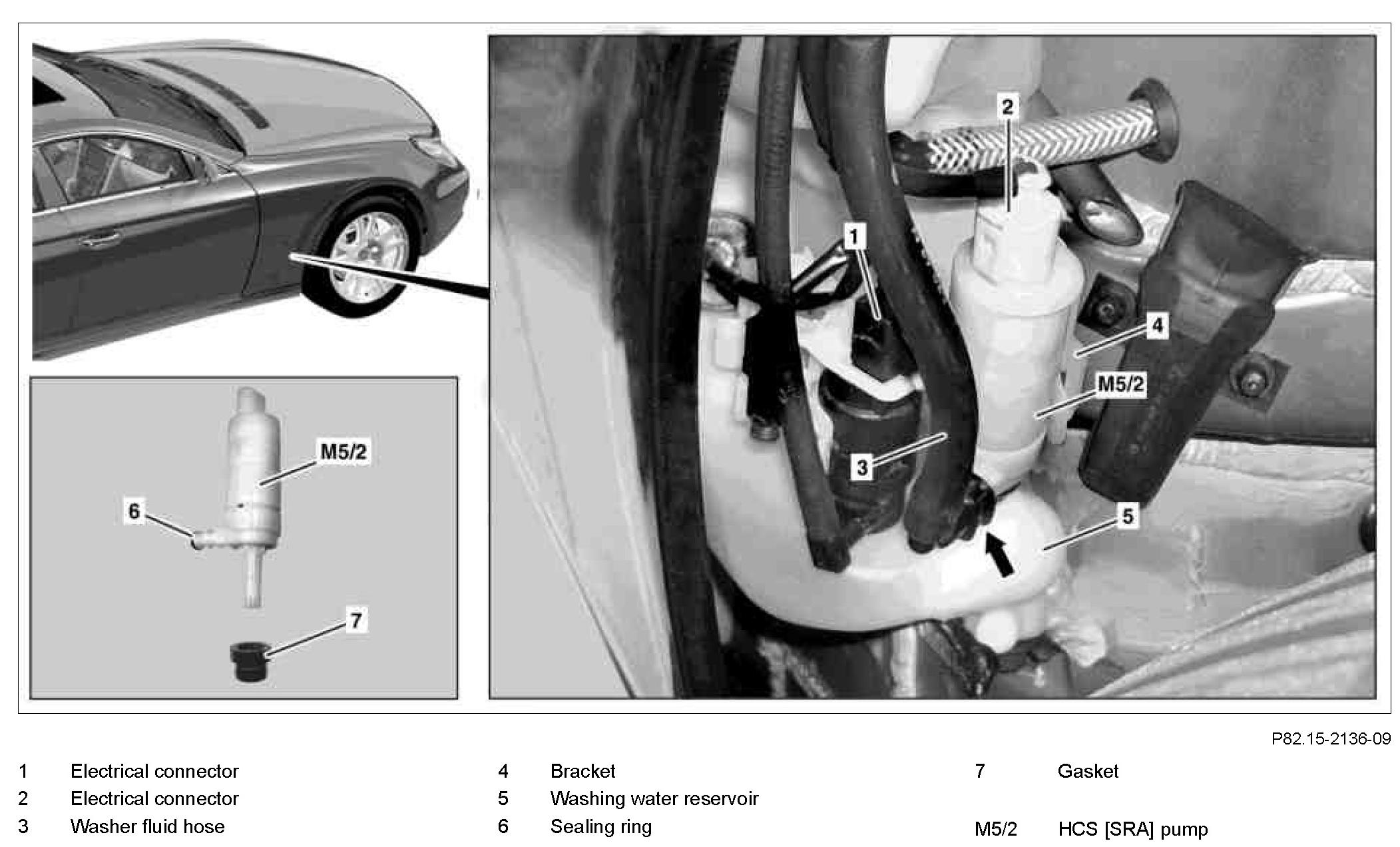 M5/2

6

7

2

1

4

M5/2

3

5

P82.15-2136-09

1 Electrical connector
2 Electrical connector
3 Washer fluid hose

4 Bracket
5 Washing water reservoir
6 Sealing ring

7 Gasket

M5/2 HCS [SRA] pump