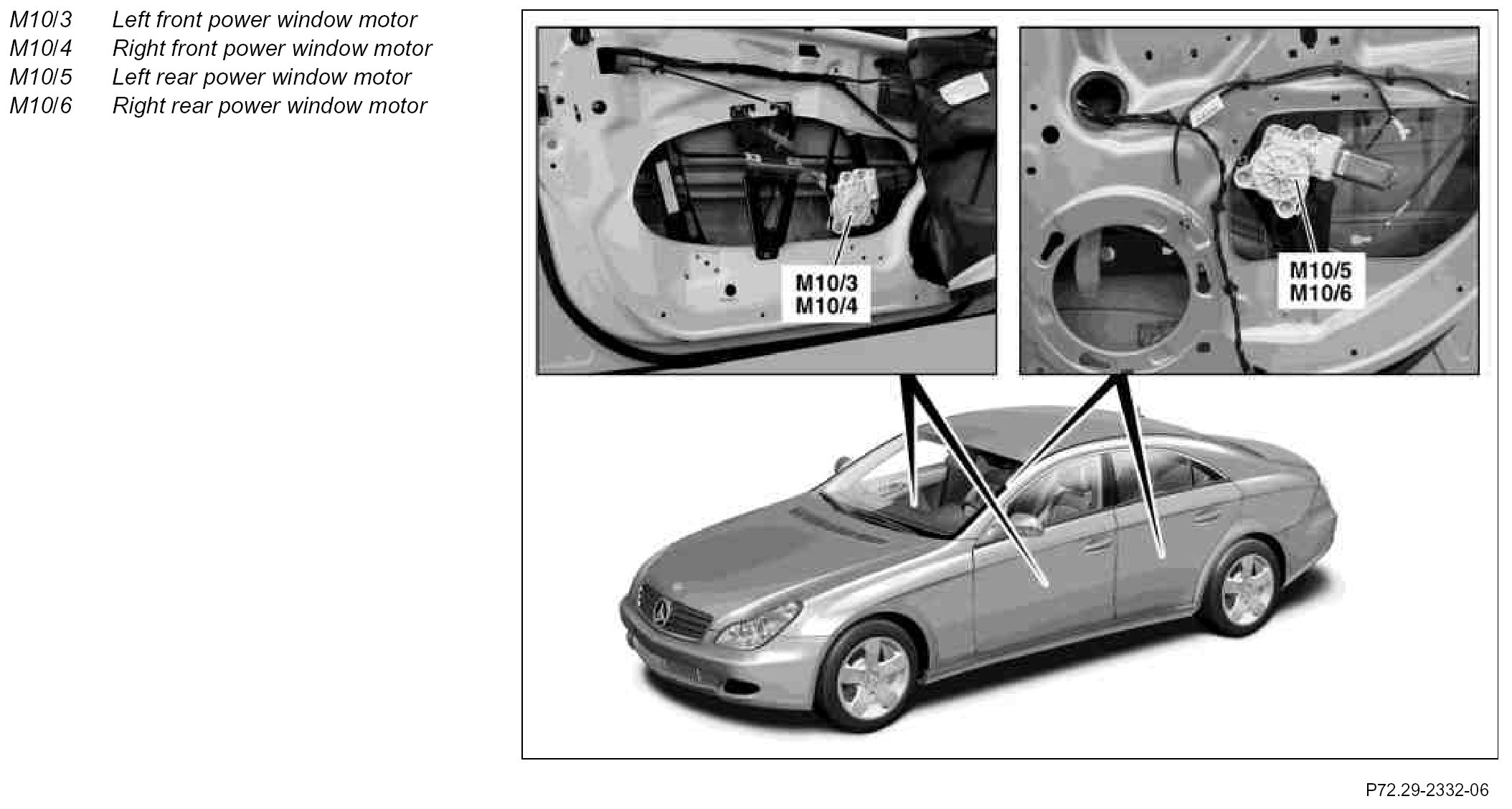 M10/3 Left front power window motor
M10/4 Right front power window motor
M10/5 Left rear power window motor
M10/6 Right rear power window motor

M10/3
M10/4

M10/5
M10/6

P72.29-2332-06