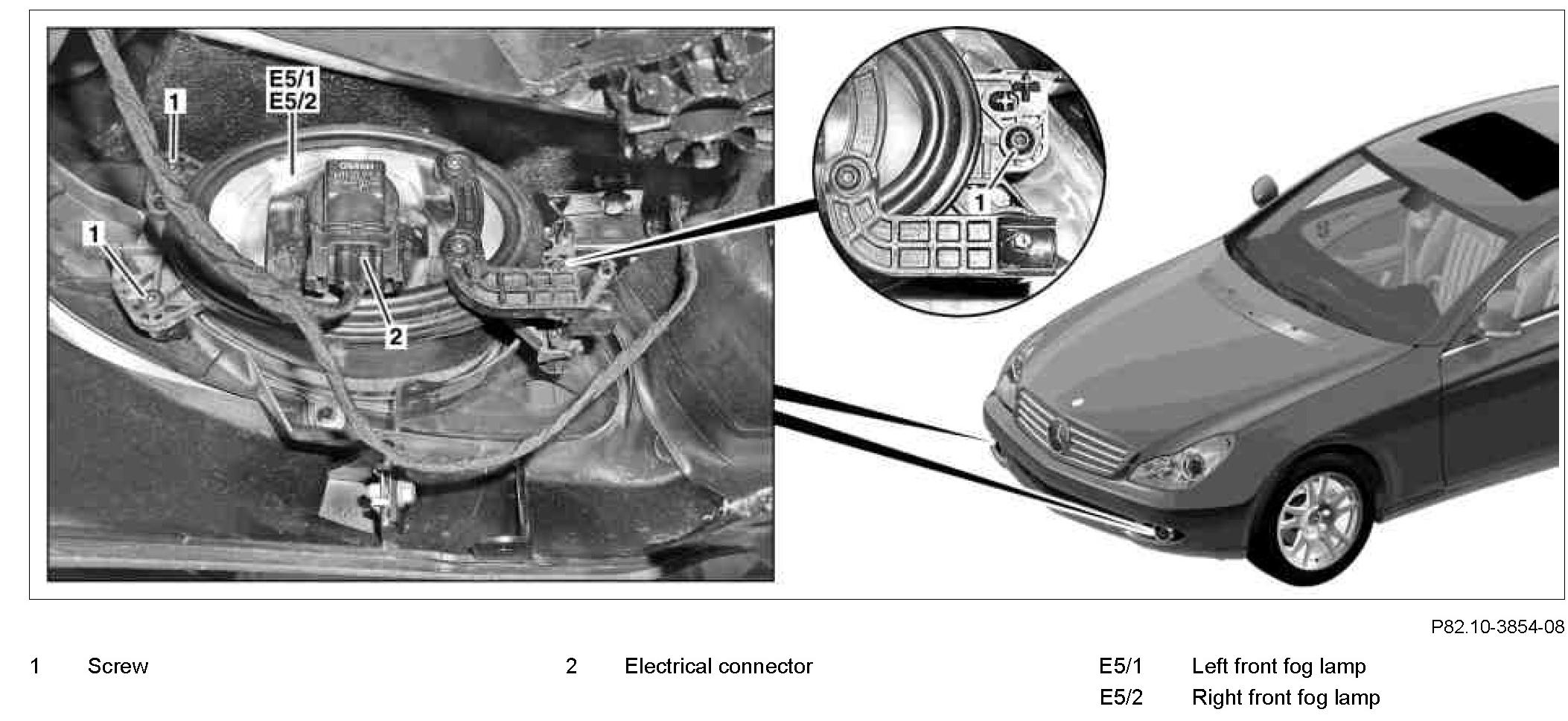 E5/1
E5/2

1

1

2

1

P82.10-3854-08

1 Screw

2 Electrical connector

E5/1 Left front fog lamp
E5/2 Right front fog lamp