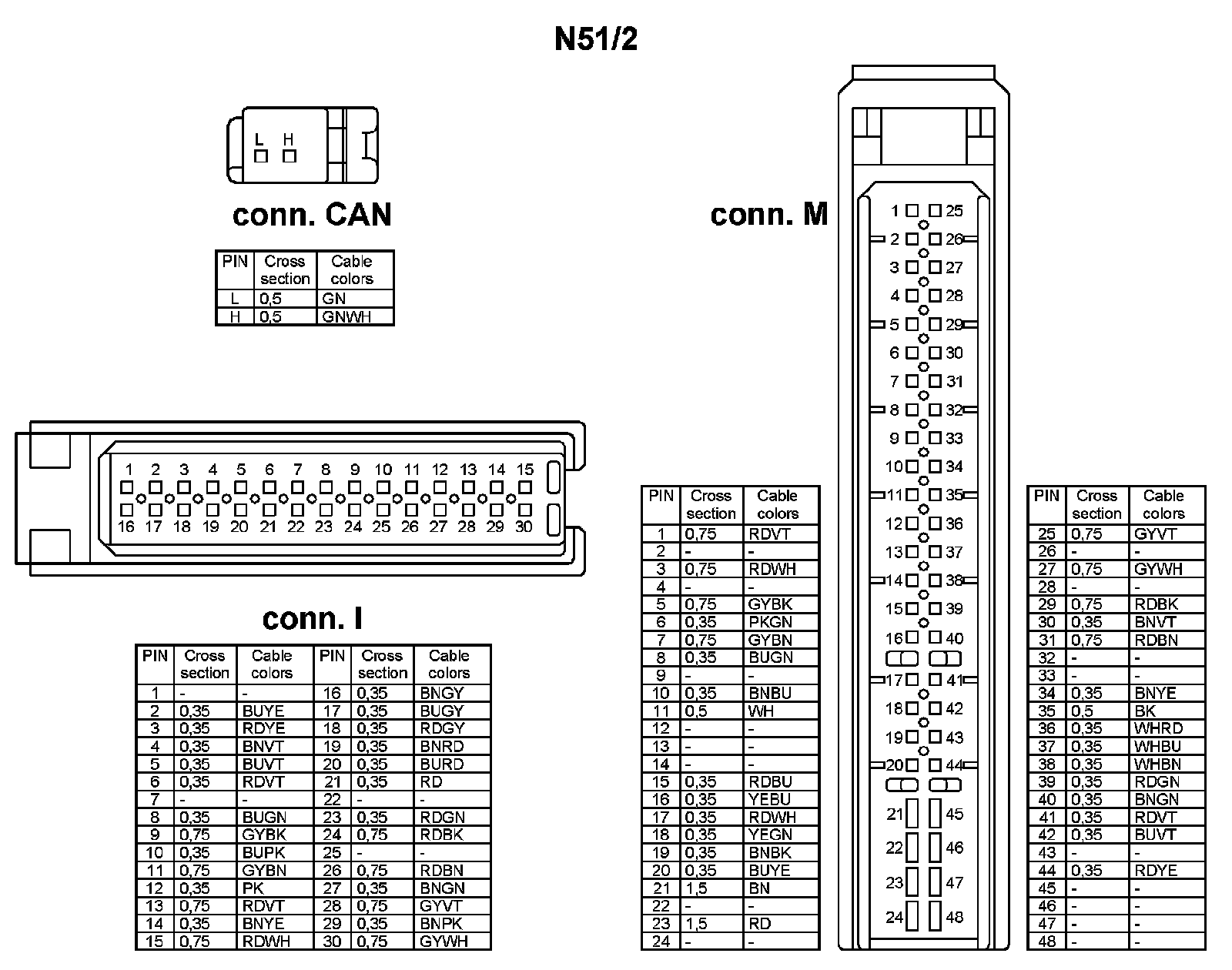 N51/2

L H

conn. CAN

| PIN | Cross section | Cable colors |
|---|---|---|
| L | 0,5 | GN |
| H | 0,5 | GNWH |

1 2 3 4 5 6 7 8 9 10 11 12 13 14 15
16 17 18 19 20 21 22 23 24 25 26 27 28 29 30

conn. I

| PIN | Cross section | Cable colors | PIN | Cross section | Cable colors |
|---|---|---|---|---|---|
| 1 | - | - | 16 | 0,35 | BNGY |
| 2 | 0,35 | BUYE | 17 | 0,35 | BUGY |
| 3 | 0,35 | RDYE | 18 | 0,35 | RDGY |
| 4 | 0,35 | BNVT | 19 | 0,35 | BNRD |
| 5 | 0,35 | BUVT | 20 | 0,35 | BURD |
| 6 | 0,35 | RDVT | 21 | 0,35 | RD |
| 7 | - | - | 22 | - | - |
| 8 | 0,35 | BUGN | 23 | 0,35 | RDGN |
| 9 | 0,75 | GYBK | 24 | 0,75 | RDBK |
| 10 | 0,35 | BUPK | 25 | - | - |
| 11 | 0,75 | GYBN | 26 | 0,75 | RDBN |
| 12 | 0,35 | PK | 27 | 0,35 | BNGN |
| 13 | 0,75 | RDVT | 28 | 0,75 | GYVT |
| 14 | 0,35 | BNYE | 29 | 0,35 | BNPK |
| 15 | 0,75 | RDWH | 30 | 0,75 | GYWH |

conn. M

1 25 2 26 3 27 4 28 5 29 6 30 7 31 8 32 9 33 10 34 11 35 12 36 13 37 14 38 15 39 16 40 17 41 18 42 19 43 20 44 21 45 22 46 23 47 24 48

| PIN | Cross section | Cable colors |
|---|---|---|
| 1 | 0,75 | RDVT |
| 2 | - | - |
| 3 | 0,75 | RDWH |
| 4 | - | - |
| 5 | 0,75 | GYBK |
| 6 | 0,35 | PKGN |
| 7 | 0,75 | GYBN |
| 8 | 0,35 | BUGN |
| 9 | - | - |
| 10 | 0,35 | BNBU |
| 11 | 0,5 | WH |
| 12 | - | - |
| 13 | - | - |
| 14 | - | - |
| 15 | 0,35 | RDBU |
| 16 | 0,35 | YEBU |
| 17 | 0,35 | RDWH |
| 18 | 0,35 | YEGN |
| 19 | 0,35 | BNBK |
| 20 | 0,35 | BUYE |
| 21 | 1,5 | BN |
| 22 | - | - |
| 23 | 1,5 | RD |
| 24 | - | - |

| PIN | Cross section | Cable colors |
|---|---|---|
| 25 | 0,75 | GYVT |
| 26 | - | - |
| 27 | 0,75 | GYWH |
| 28 | - | - |
| 29 | 0,75 | RDBK |
| 30 | 0,35 | BNVT |
| 31 | 0,75 | RDBN |
| 32 | - | - |
| 33 | - | - |
| 34 | 0,35 | BNYE |
| 35 | 0,5 | BK |
| 36 | 0,35 | WHRD |
| 37 | 0,35 | WHBU |
| 38 | 0,35 | WHBN |
| 39 | 0,35 | RDGN |
| 40 | 0,35 | BNGN |
| 41 | 0,35 | RDVT |
| 42 | 0,35 | BUVT |
| 43 | - | - |
| 44 | 0,35 | RDYE |
| 45 | - | - |
| 46 | - | - |
| 47 | - | - |
| 48 | - | - |