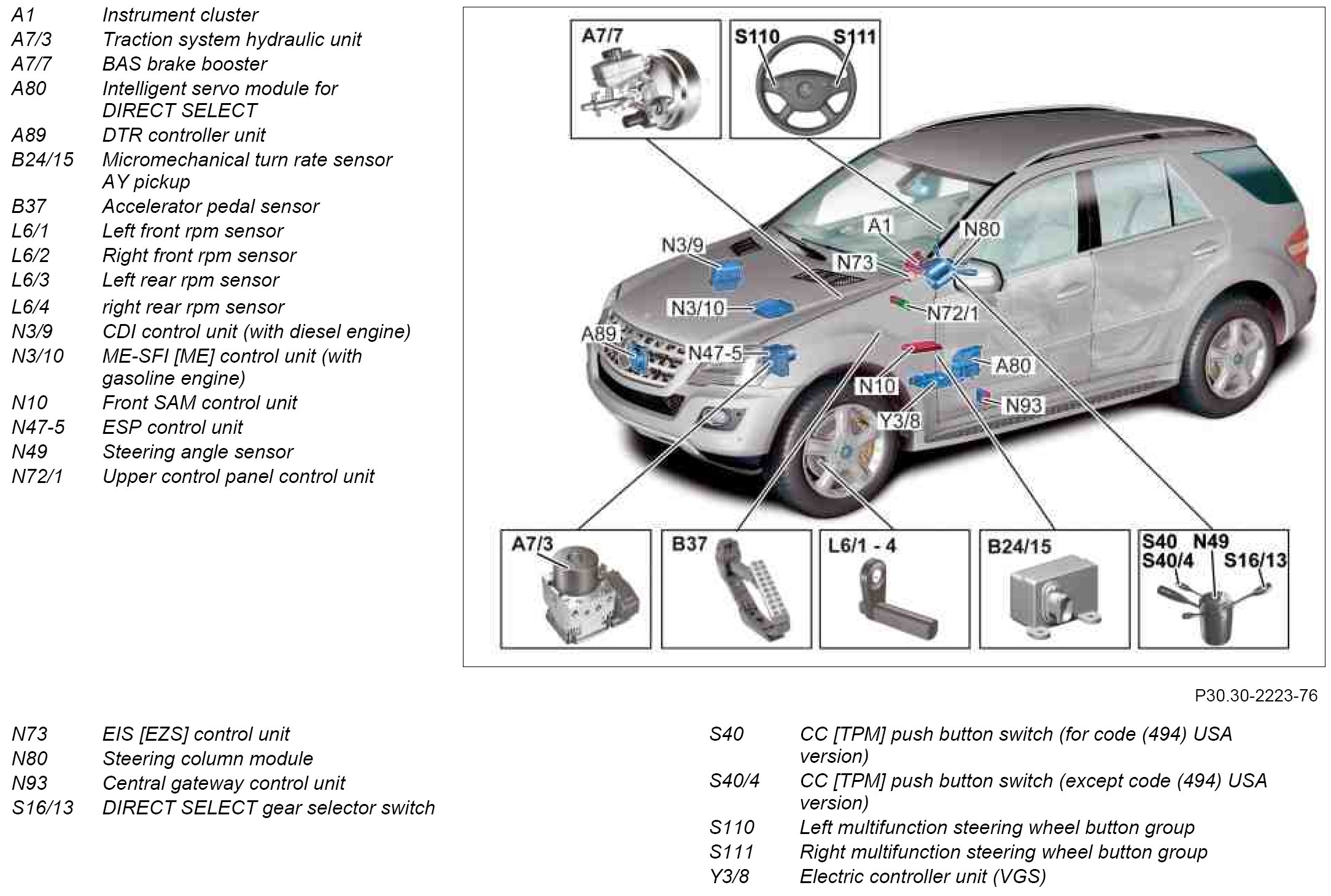 A1 Instrument cluster
A7/3 Traction system hydraulic unit
A7/7 BAS brake booster
A80 Intelligent servo module for DIRECT SELECT
A89 DTR controller unit
B24/15 Micromechanical turn rate sensor AY pickup
B37 Accelerator pedal sensor
L6/1 Left front rpm sensor
L6/2 Right front rpm sensor
L6/3 Left rear rpm sensor
L6/4 right rear rpm sensor
N3/9 CDI control unit (with diesel engine)
N3/10 ME-SFI [ME] control unit (with gasoline engine)
N10 Front SAM control unit
N47-5 ESP control unit
N49 Steering angle sensor
N72/1 Upper control panel control unit

A7/7
S110 S111
A1
N80
N3/9
N73
N3/10
N72/1
A89
N47-5
A80
N10
N93
Y3/8
A7/3
B37
L6/1 - 4
B24/15
S40 N49
S40/4 S16/13

P30.30-2223-76

N73 EIS [EZS] control unit
N80 Steering column module
N93 Central gateway control unit
S16/13 DIRECT SELECT gear selector switch

S40 CC [TPM] push button switch (for code (494) USA version)
S40/4 CC [TPM] push button switch (except code (494) USA version)
S110 Left multifunction steering wheel button group
S111 Right multifunction steering wheel button group
Y3/8 Electric controller unit (VGS)