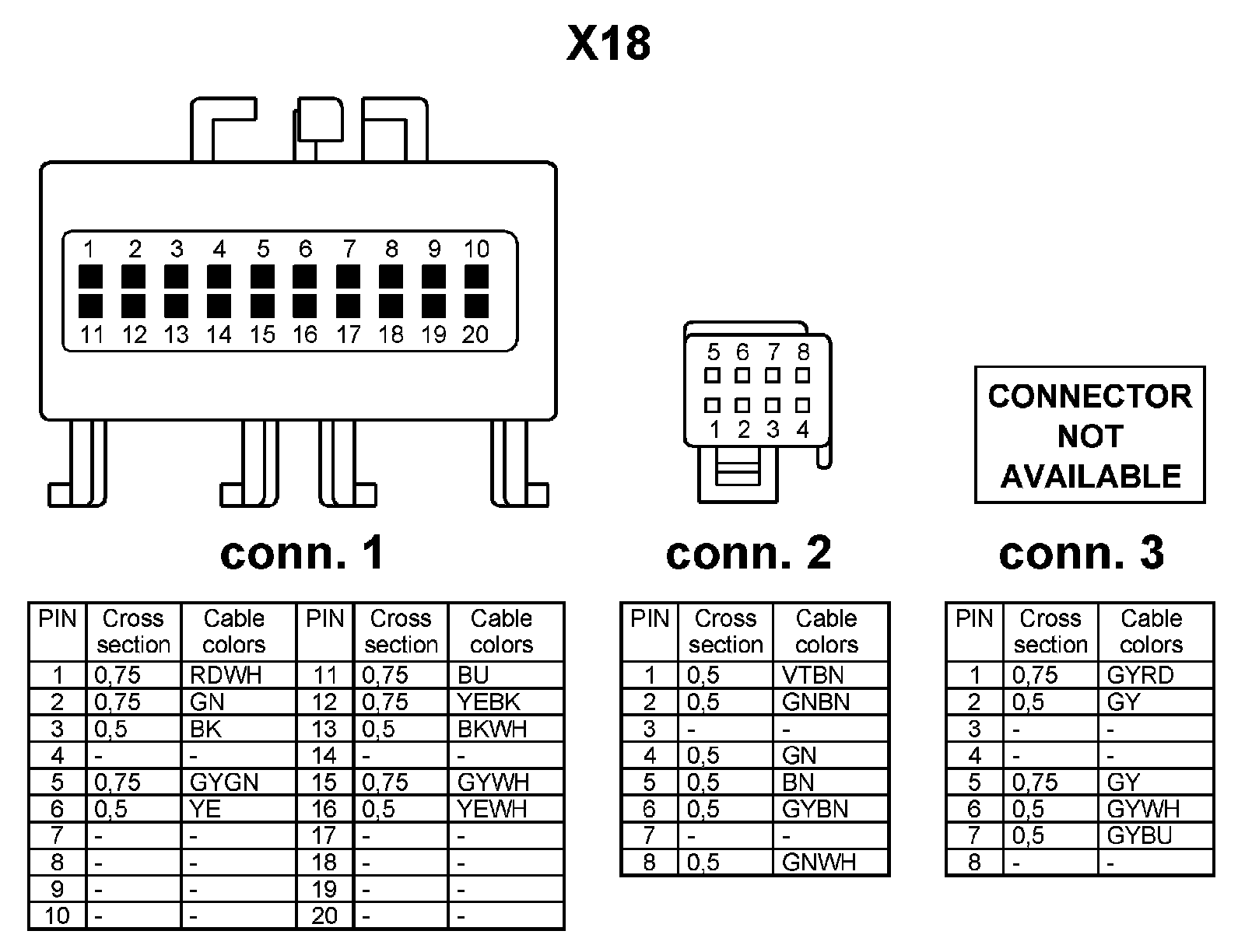 X18

1 2 3 4 5 6 7 8 9 10
11 12 13 14 15 16 17 18 19 20

5 6 7 8
1 2 3 4

CONNECTOR NOT AVAILABLE

conn. 1

conn. 2

conn. 3

| PIN | Cross section | Cable colors | PIN | Cross section | Cable colors |
|---|---|---|---|---|---|
| 1 | 0,75 | RDWH | 11 | 0,75 | BU |
| 2 | 0,75 | GN | 12 | 0,75 | YEBK |
| 3 | 0,5 | BK | 13 | 0,5 | BKWH |
| 4 | - | - | 14 | - | - |
| 5 | 0,75 | GYGN | 15 | 0,75 | GYWH |
| 6 | 0,5 | YE | 16 | 0,5 | YEWH |
| 7 | - | - | 17 | - | - |
| 8 | - | - | 18 | - | - |
| 9 | - | - | 19 | - | - |
| 10 | - | - | 20 | - | - |

| PIN | Cross section | Cable colors |
|---|---|---|
| 1 | 0,5 | VTBN |
| 2 | 0,5 | GNBN |
| 3 | - | - |
| 4 | 0,5 | GN |
| 5 | 0,5 | BN |
| 6 | 0,5 | GYBN |
| 7 | - | - |
| 8 | 0,5 | GNWH |

| PIN | Cross section | Cable colors |
|---|---|---|
| 1 | 0,75 | GYRD |
| 2 | 0,5 | GY |
| 3 | - | - |
| 4 | - | - |
| 5 | 0,75 | GY |
| 6 | 0,5 | GYWH |
| 7 | 0,5 | GYBU |
| 8 | - | - |