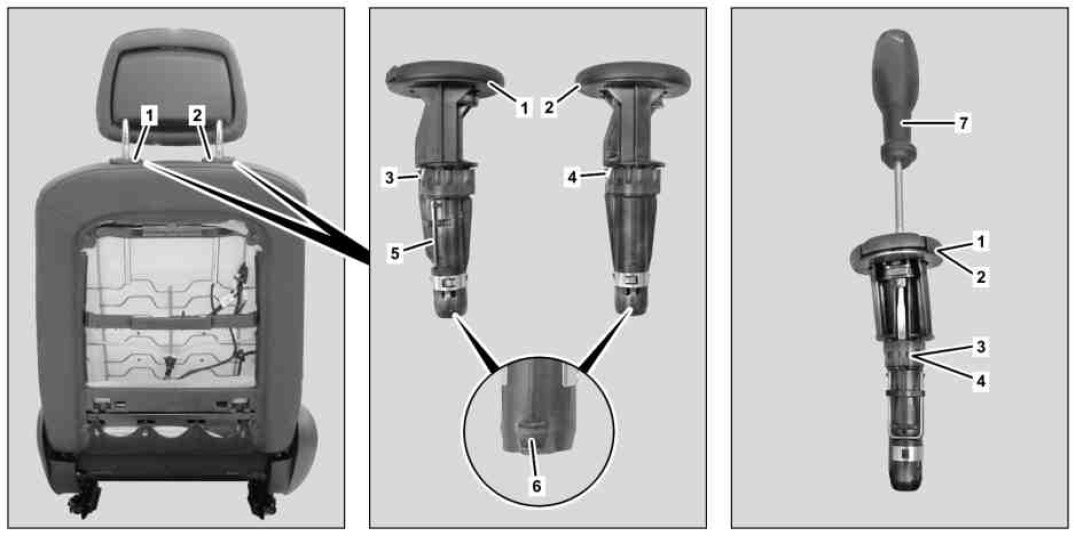 1
2
1
2
3
4
5
6
7
1
2
3
4